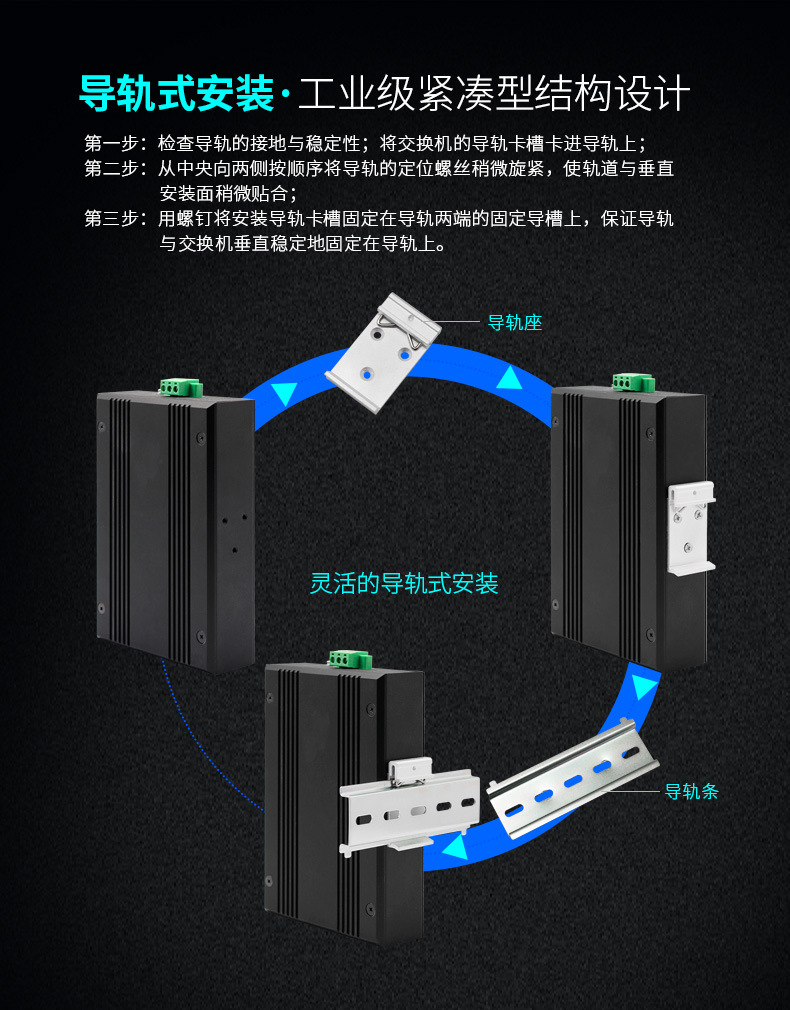 导轨式安装·工业级紧凑型结构设计

第一步：检查导轨的接地与稳定性；将交换机的导轨卡槽卡进导轨上；
第二步：从中央向两侧按顺序将导轨的定位螺丝稍微旋紧，使轨道与垂直安装面稍微贴合；
第三步：用螺钉将安装导轨卡槽固定在导轨两端的固定导槽上，保证导轨与交换机垂直稳定地固定在导轨上。

导轨座

灵活的导轨式安装

导轨条