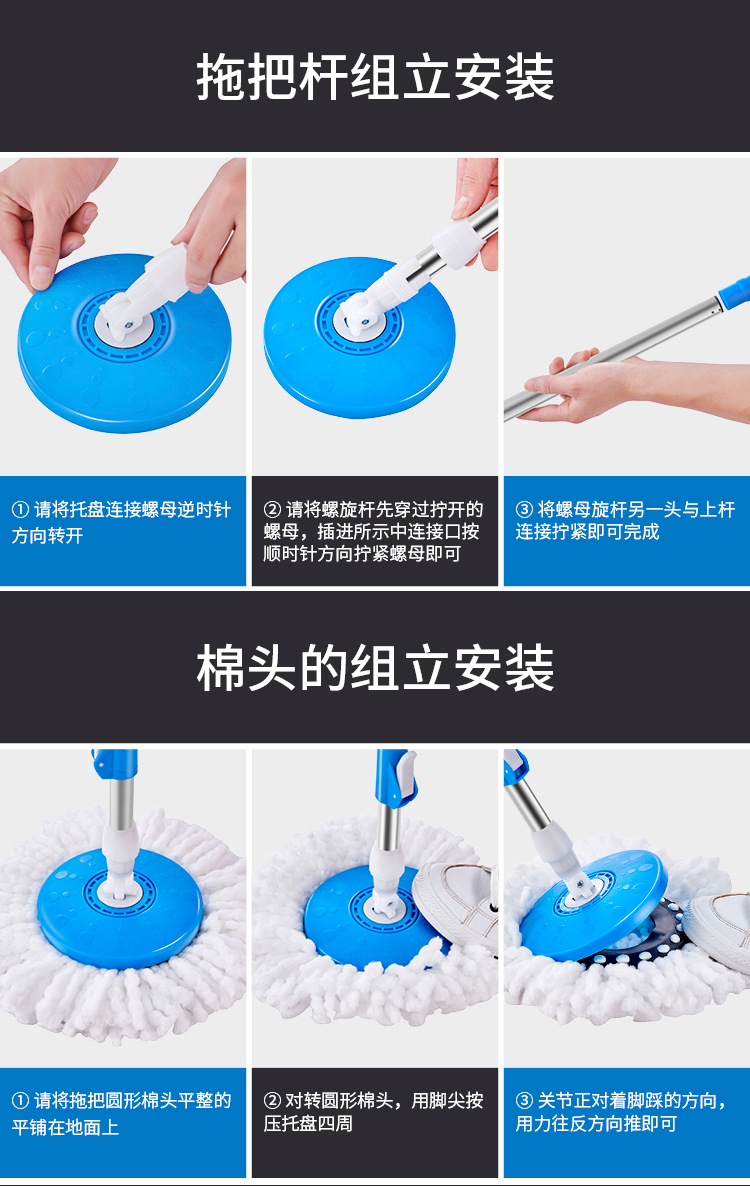 拖把杆组立安装

① 请将托盘连接螺母逆时针方向转开

② 请将螺旋杆先穿过拧开的螺母，插进所示中连接口按顺时针方向拧紧螺母即可

③ 将螺母旋杆另一头与上杆连接拧紧即可完成

棉头的组立安装

① 请将拖把圆形棉头平整的平铺在地面上

② 对转圆形棉头，用脚尖按压托盘四周

③ 关节正对着脚踩的方向，用力往反方向推即可