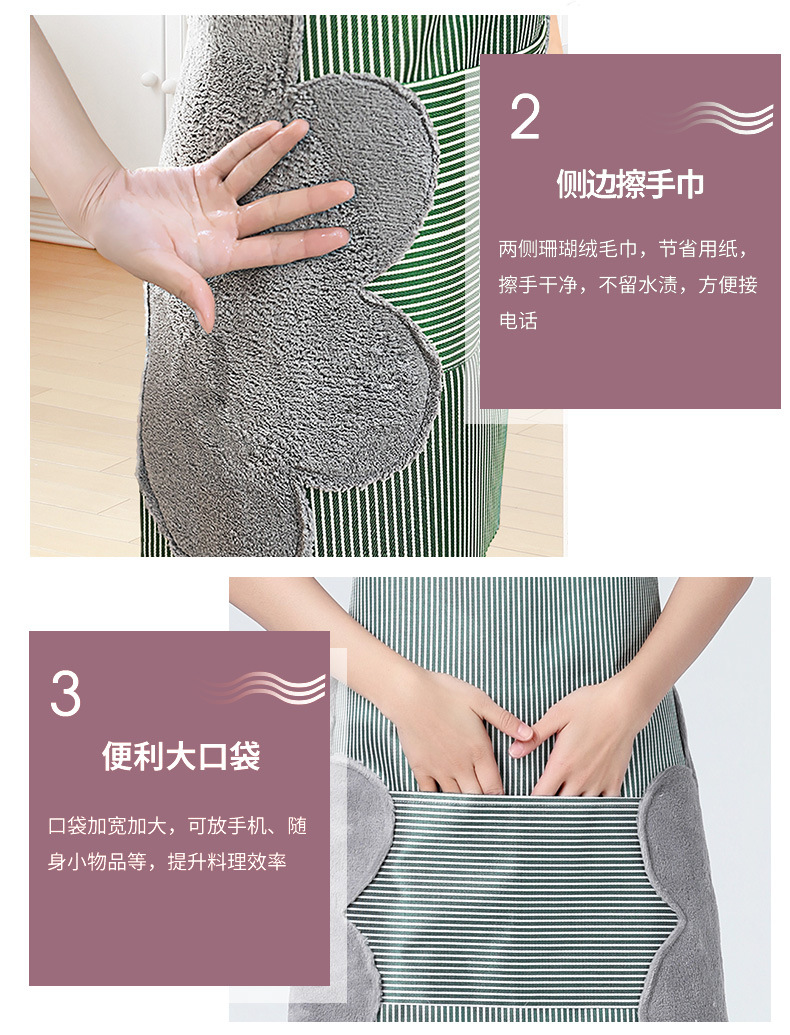 2

侧边擦手巾

两侧珊瑚绒毛巾，节省用纸，擦手干净，不留水渍，方便接电话

3

便利大口袋

口袋加宽加大，可放手机、随身小物品等，提升料理效率