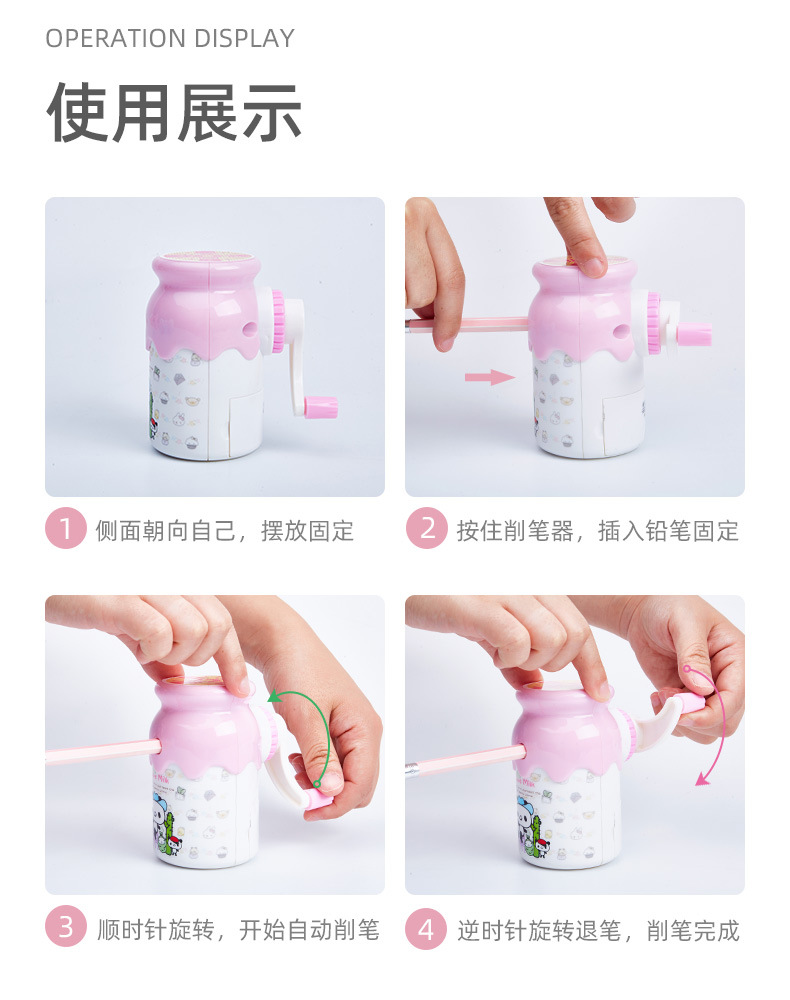 OPERATION DISPLAY

使用展示

1 侧面朝向自己，摆放固定

2 按住削笔器，插入铅笔固定

3 顺时针旋转，开始自动削笔

4 逆时针旋转退笔，削笔完成