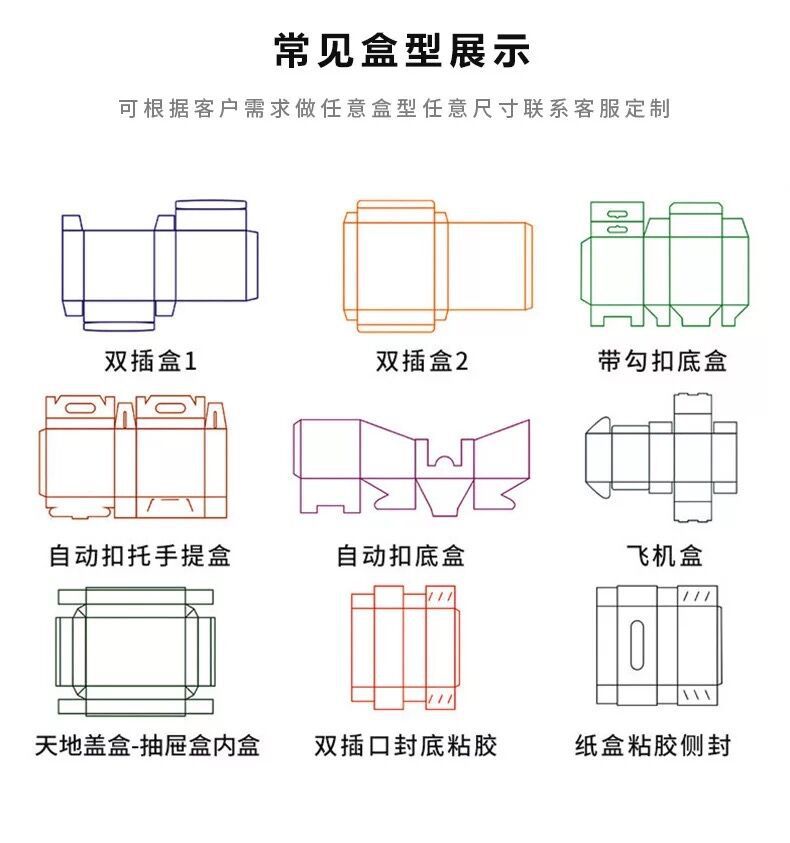 常见盒型展示

可根据客户需求做任意盒型任意尺寸联系客服定制

双插盒1

双插盒2

带勾扣底盒

自动扣托手提盒

自动扣底盒

飞机盒

天地盖盒-抽屉盒内盒

双插口封底粘胶

纸盒粘胶侧封