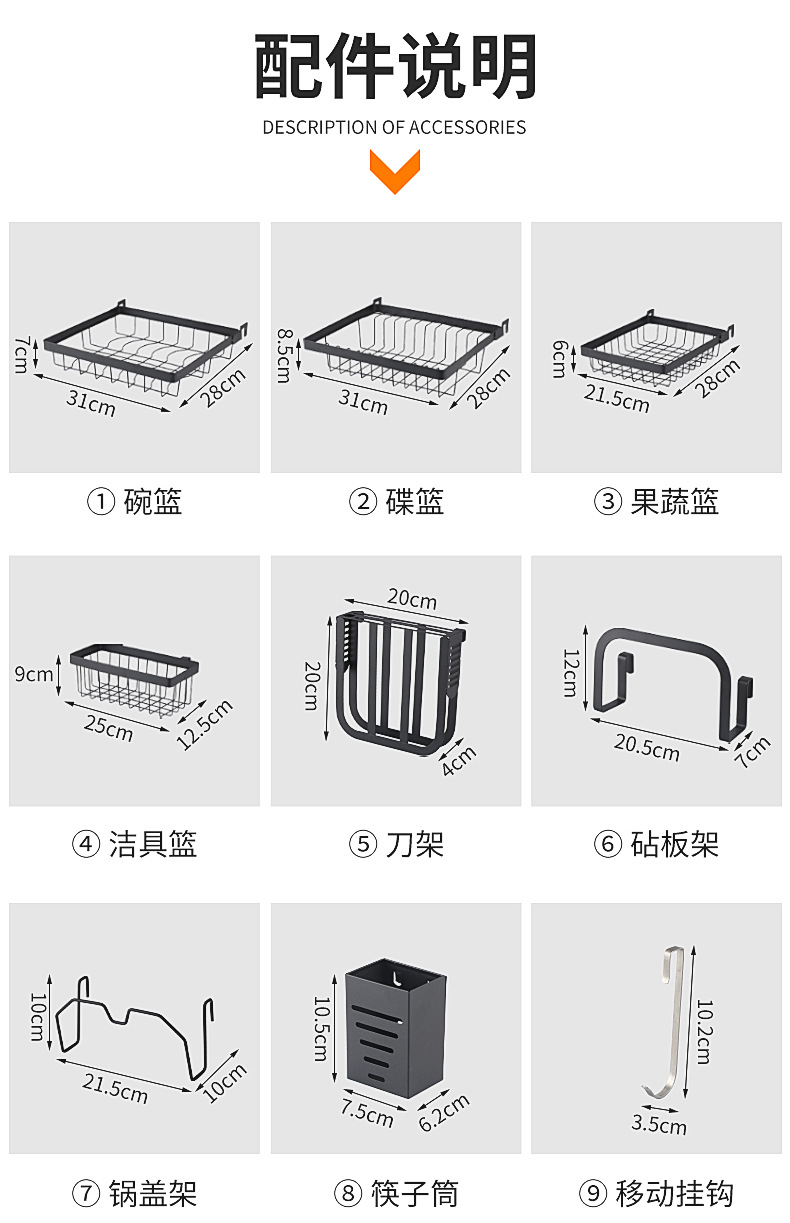 配件说明

DESCRIPTION OF ACCESSORIES

7cm 31cm 28cm
① 碗篮

8.5cm 31cm 28cm
② 碟篮

6cm 21.5cm 28cm
③ 果蔬篮

9cm 25cm 12.5cm
④ 洁具篮

20cm 20cm 4cm
⑤ 刀架

12cm 20.5cm 7cm
⑥ 砧板架

10cm 21.5cm 10cm
⑦ 锅盖架

10.5cm 7.5cm 6.2cm
⑧ 筷子筒

10.2cm 3.5cm
⑨ 移动挂钩