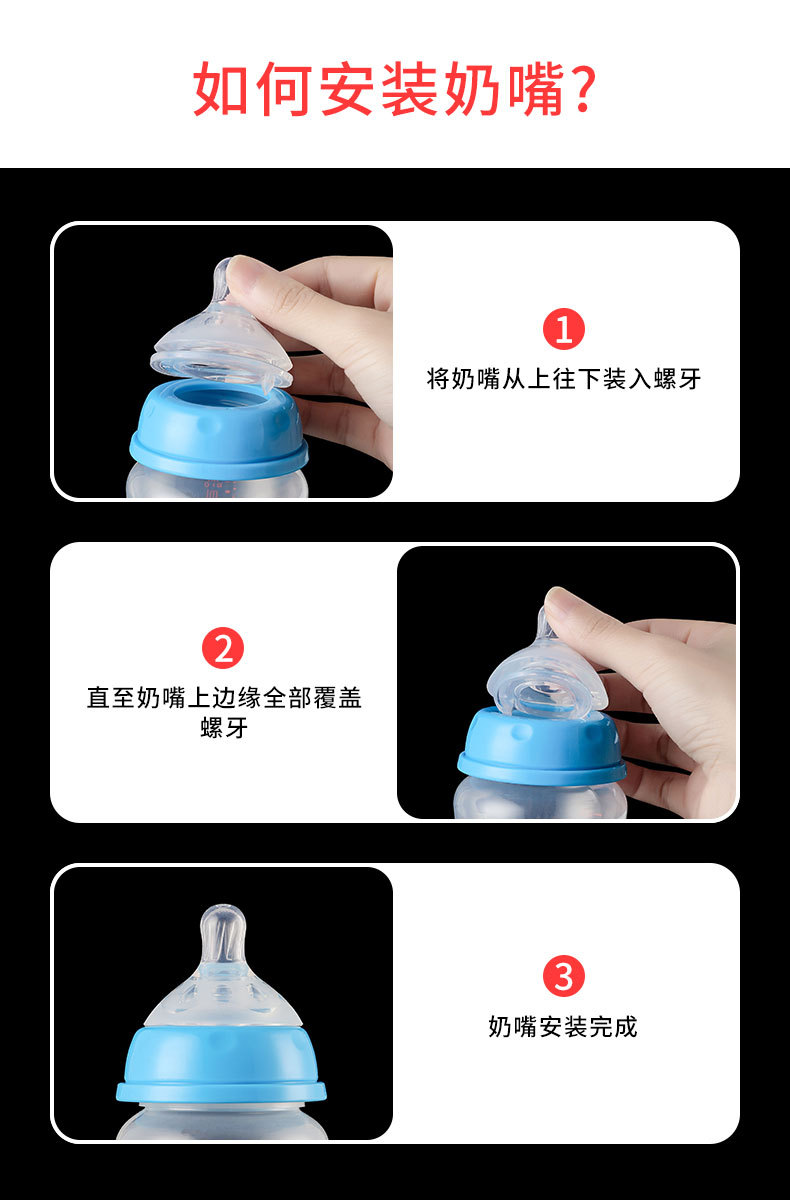 如何安装奶嘴?

1
将奶嘴从上往下装入螺牙

2
直至奶嘴上边缘全部覆盖螺牙

3
奶嘴安装完成