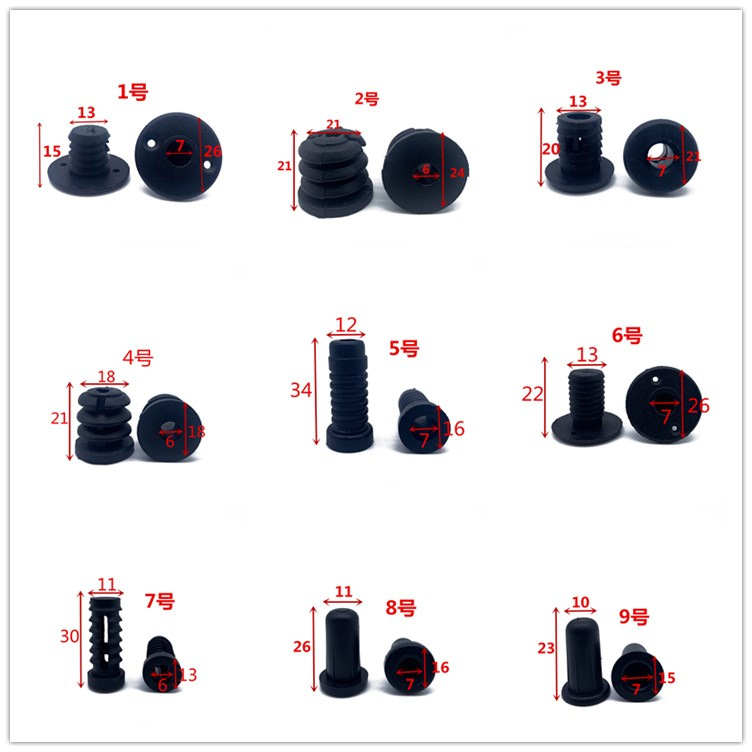 1号
13
15
7
26

2号
21
21
6
24

3号
13
20
7
21

4号
18
21
6
18

12
5号
34
7
16

6号
13
22
7
26

11
7号
30
6
13

11
8号
26
7
16

10
9号
23
7
15