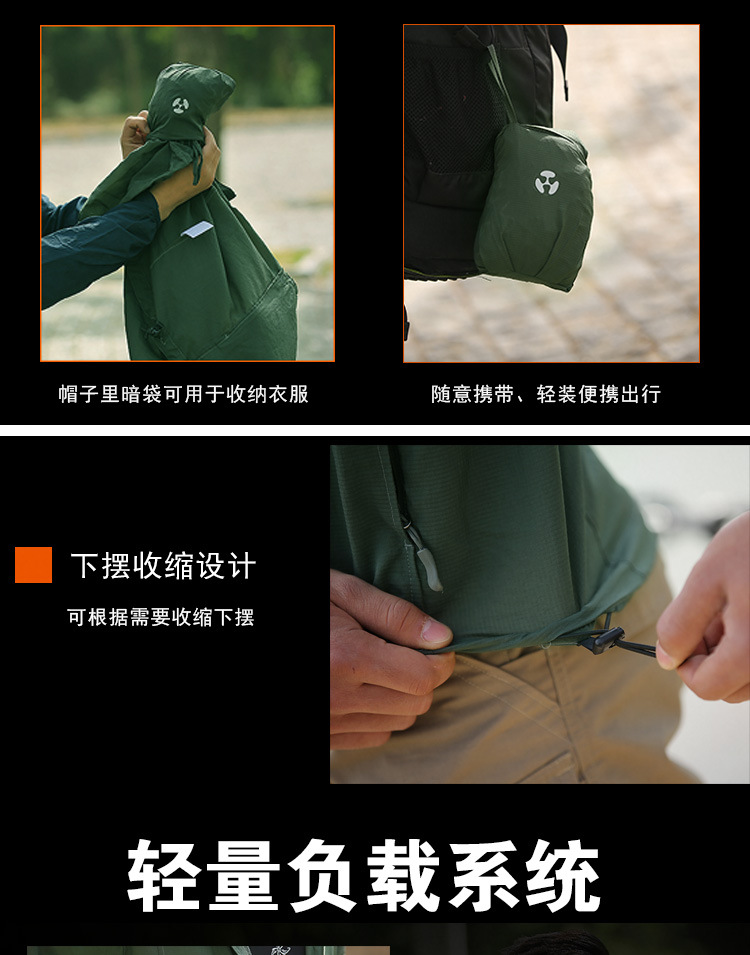 帽子里暗袋可用于收纳衣服

随意携带、轻装便携出行

下摆收缩设计

可根据需要收缩下摆

轻量负载系统