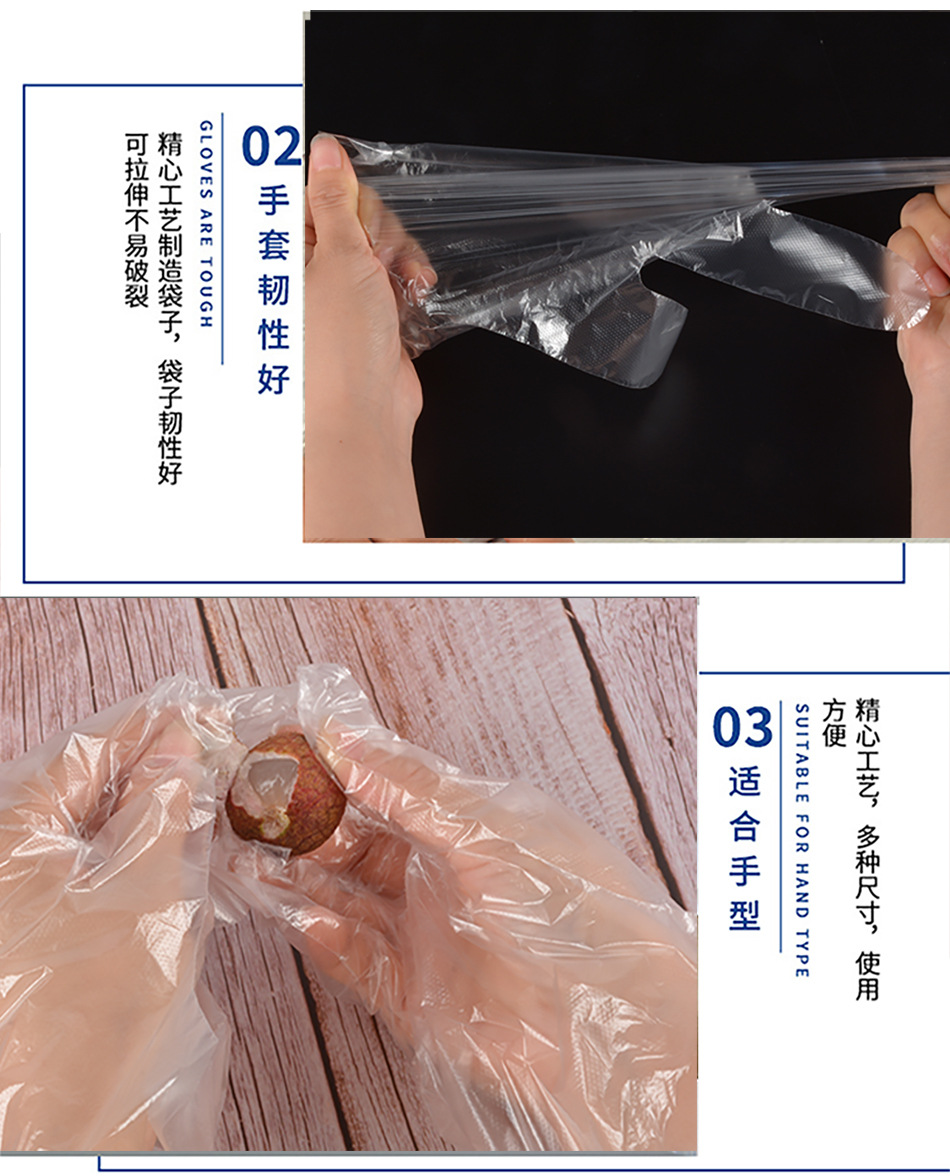 02
手套韧性好
GLOVES ARE TOUGH

精心工艺制造袋子，袋子韧性好可拉伸不易破裂

03
适合手型
SUITABLE FOR HAND TYPE

精心工艺，多种尺寸，使用方便