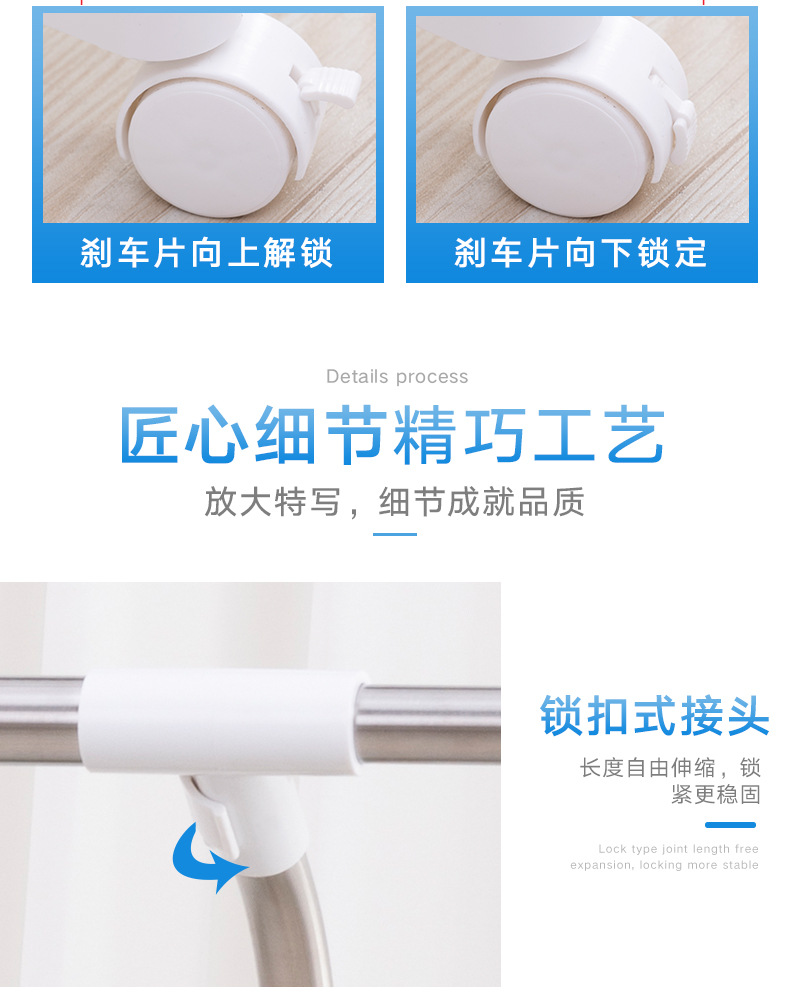 刹车片向上解锁

刹车片向下锁定

Details process

匠心细节精巧工艺

放大特写，细节成就品质

锁扣式接头

长度自由伸缩，锁紧更稳固

Lock type joint length free expansion, locking more stable