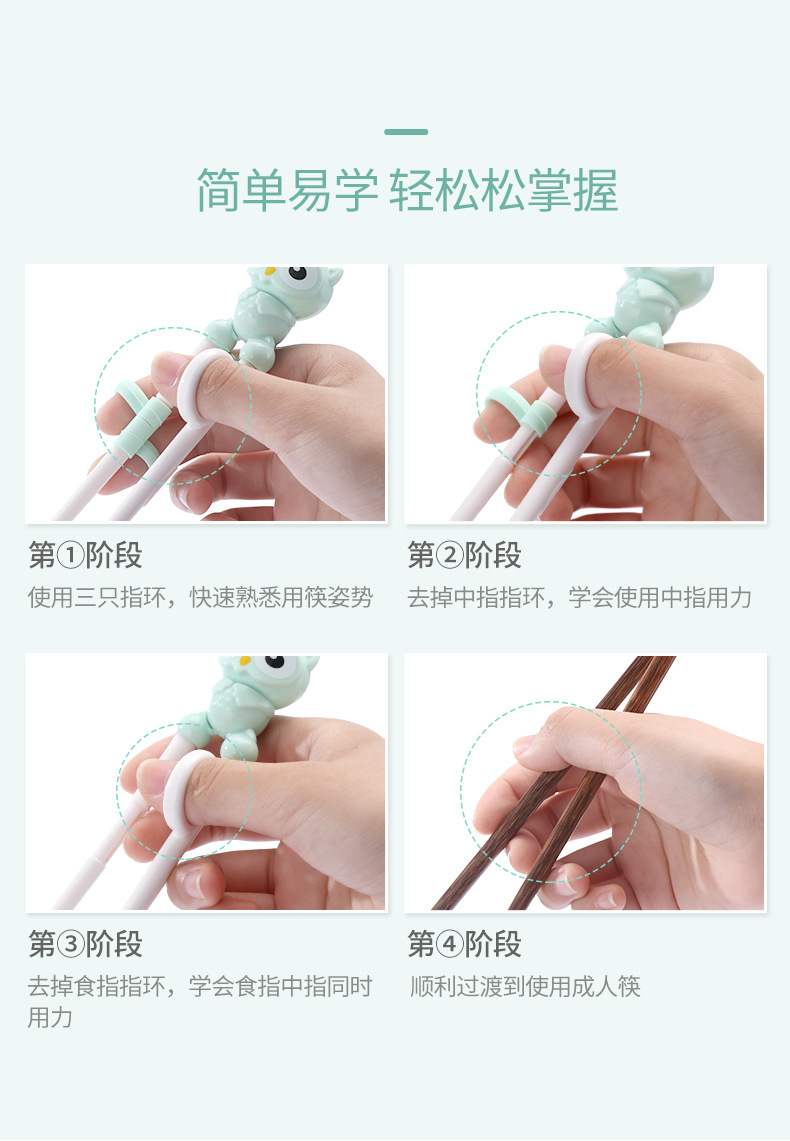 简单易学 轻松松掌握

第①阶段
使用三只指环，快速熟悉用筷姿势

第②阶段
去掉中指指环，学会使用中指用力

第③阶段
去掉食指指环，学会食指中指同时用力

第④阶段
顺利过渡到使用成人筷