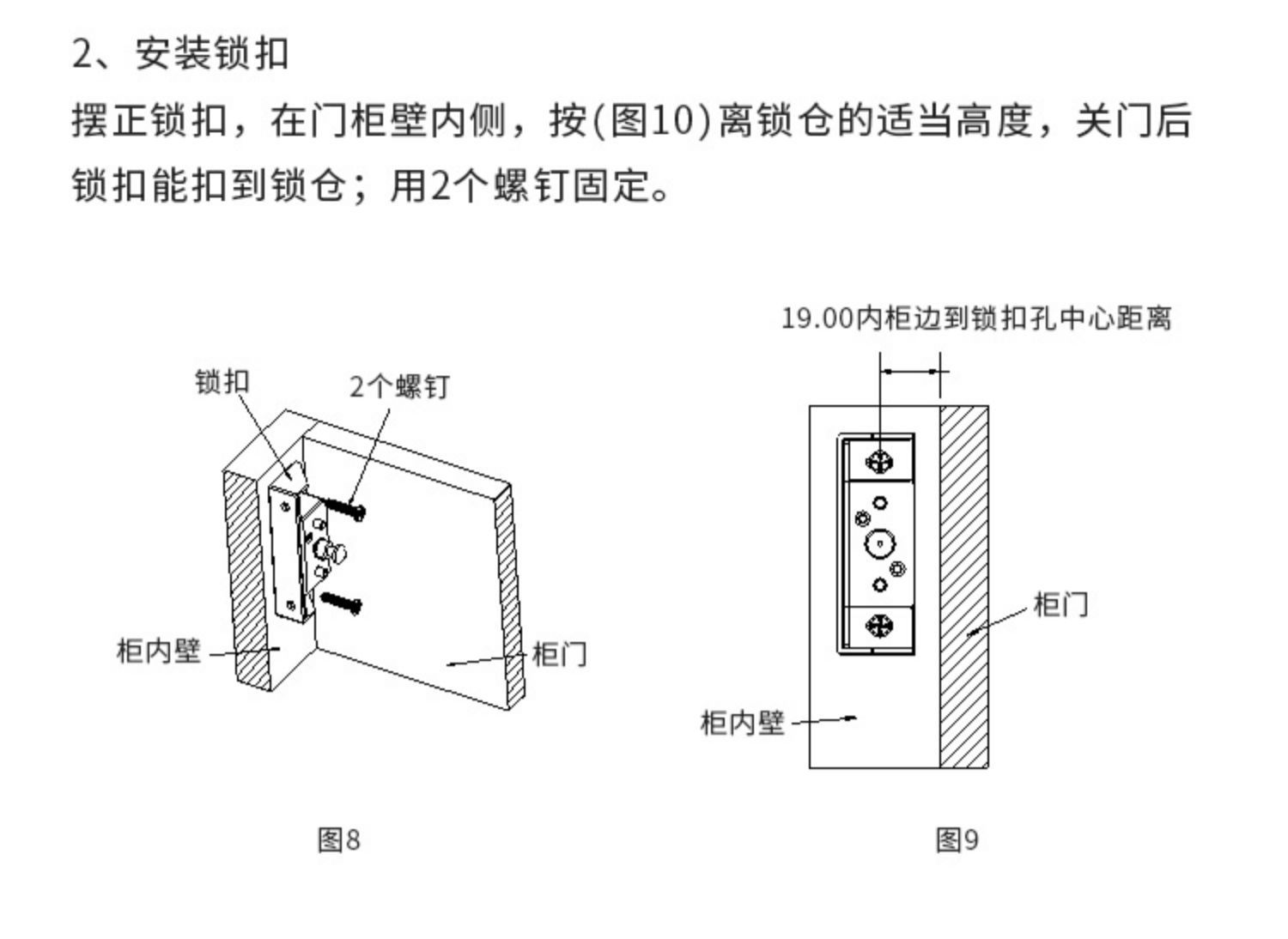 2、安装锁扣

摆正锁扣，在门柜壁内侧，按(图10)离锁仓的适当高度，关门后锁扣能扣到锁仓；用2个螺钉固定。

锁扣

2个螺钉

柜内壁

柜门

图8

19.00内柜边到锁扣孔中心距离

柜门

柜内壁

图9