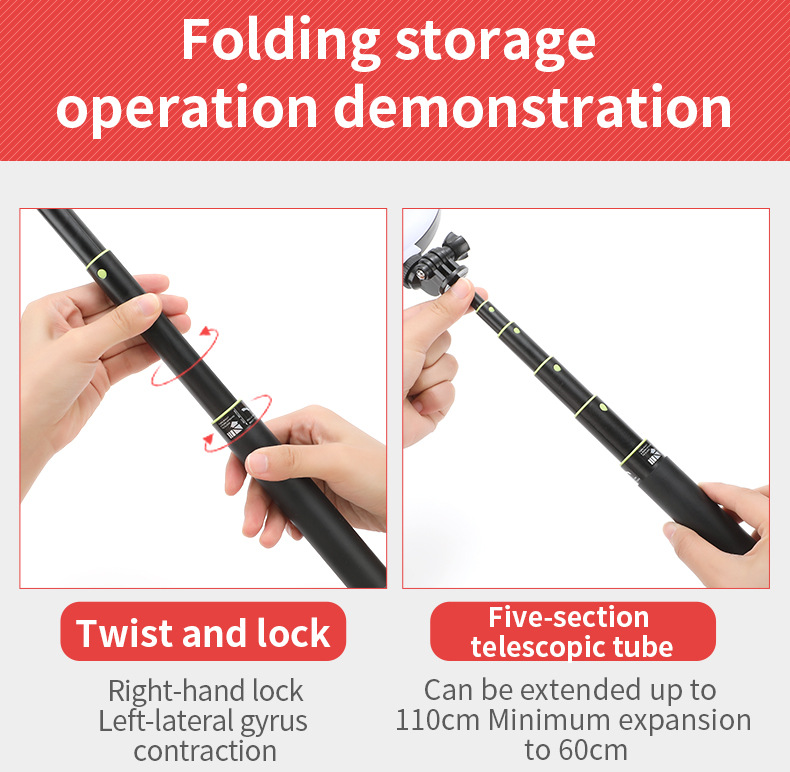 Folding storage operation demonstration

Twist and lock

Right-hand lock Left-lateral gyrus contraction

Five-section telescopic tube

Can be extended up to 110cm Minimum expansion to 60cm