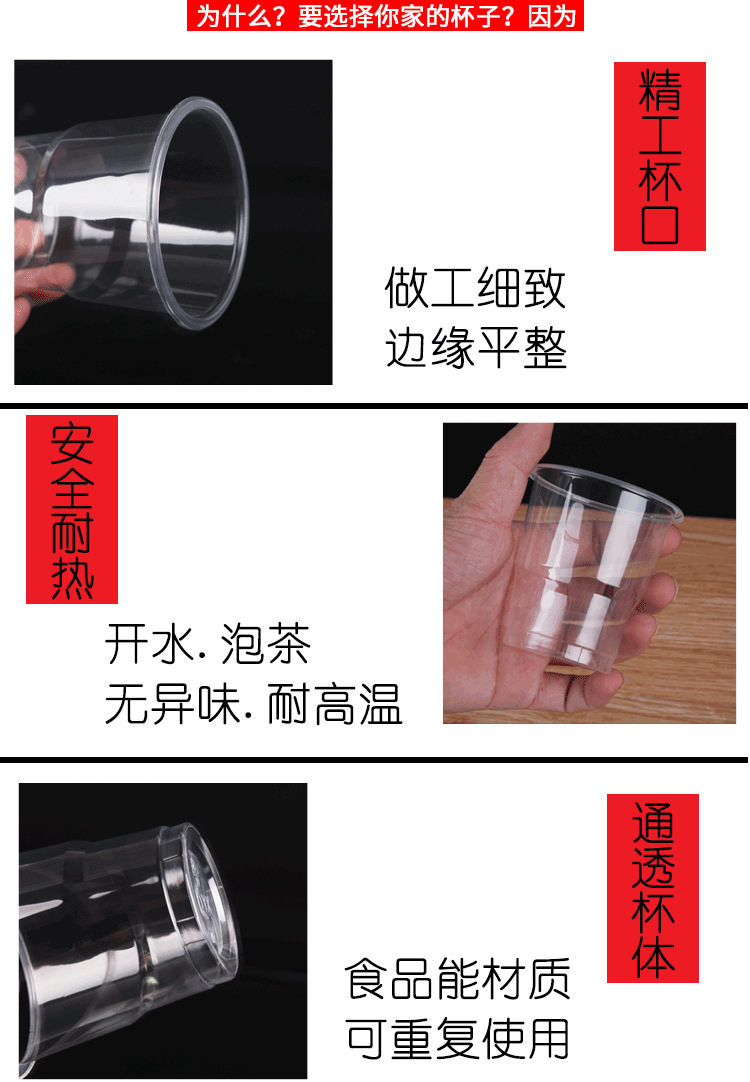 为什么？要选择你家的杯子？因为

精工杯口

做工细致
边缘平整

安全耐热

开水. 泡茶
无异味. 耐高温

通透杯体

食品能材质
可重复使用