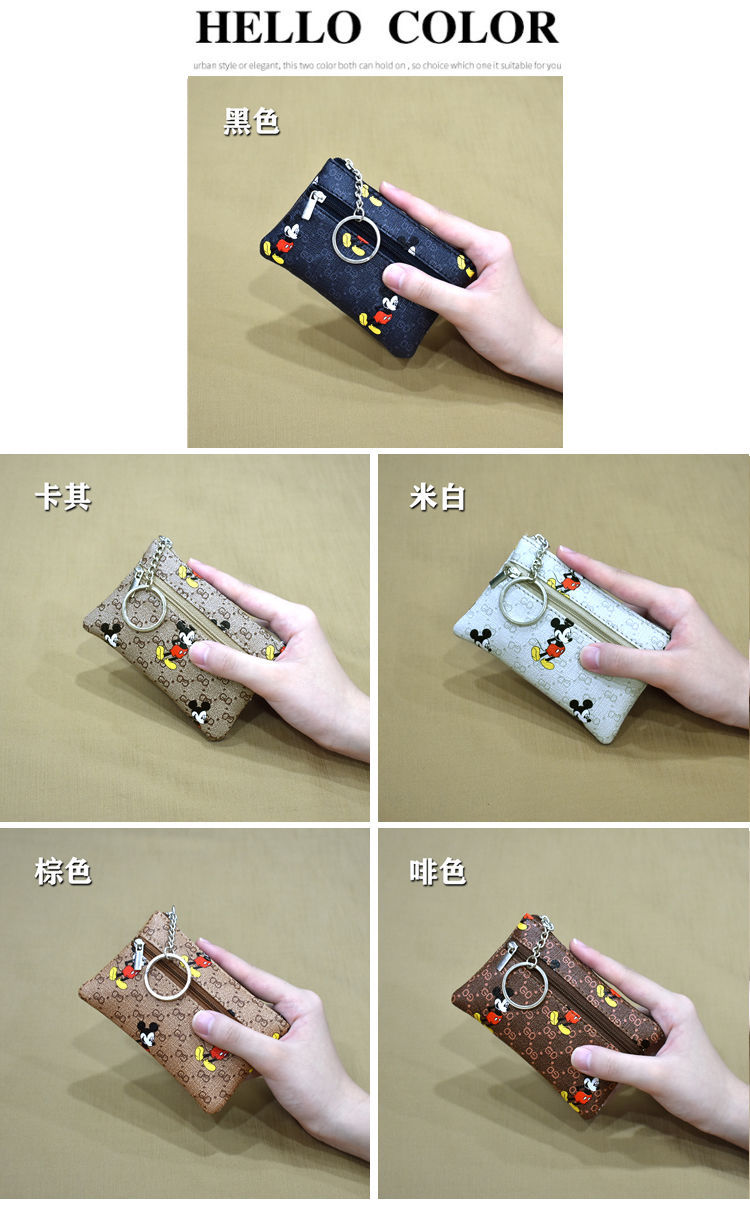 HELLO COLOR

urban style or elegant, this two color both can hold on , so choice which one it suitable for you

黑色

卡其

米白

棕色

啡色