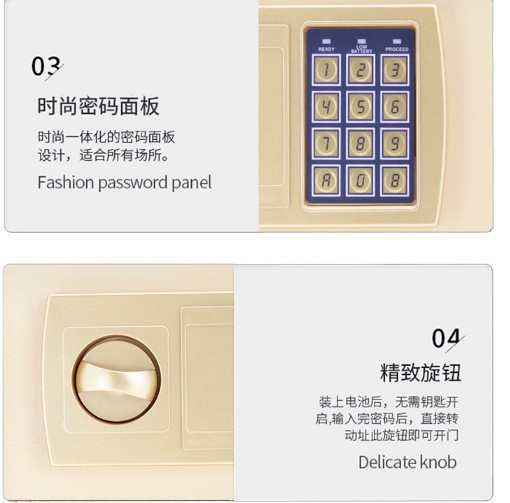 03

时尚密码面板

时尚一体化的密码面板设计，适合所有场所。

Fashion password panel

READY LOW BATTERY PROCEED

1 2 3
4 5 6
7 8 9
A 0 B

04

精致旋钮

装上电池后，无需钥匙开启,输入完密码后，直接转动址此旋钮即可开门

Delicate knob