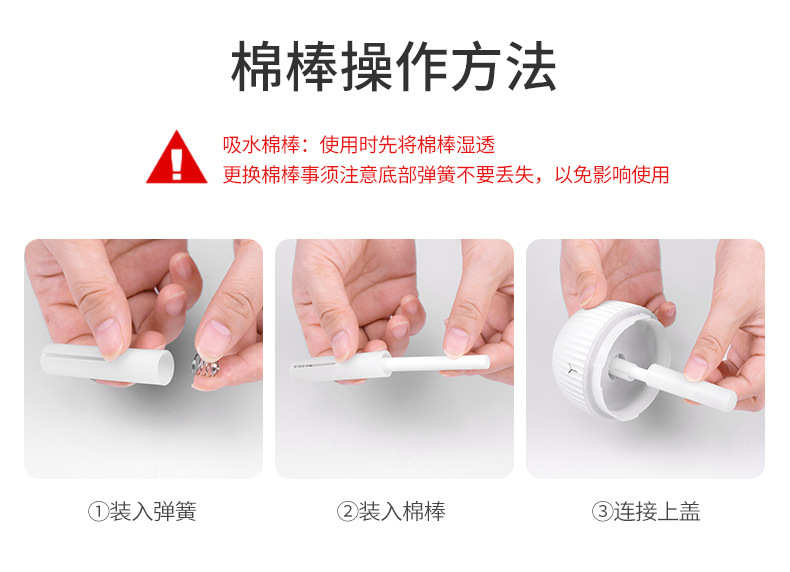 棉棒操作方法

吸水棉棒：使用时先将棉棒湿透
更换棉棒事须注意底部弹簧不要丢失，以免影响使用

①装入弹簧

②装入棉棒

③连接上盖