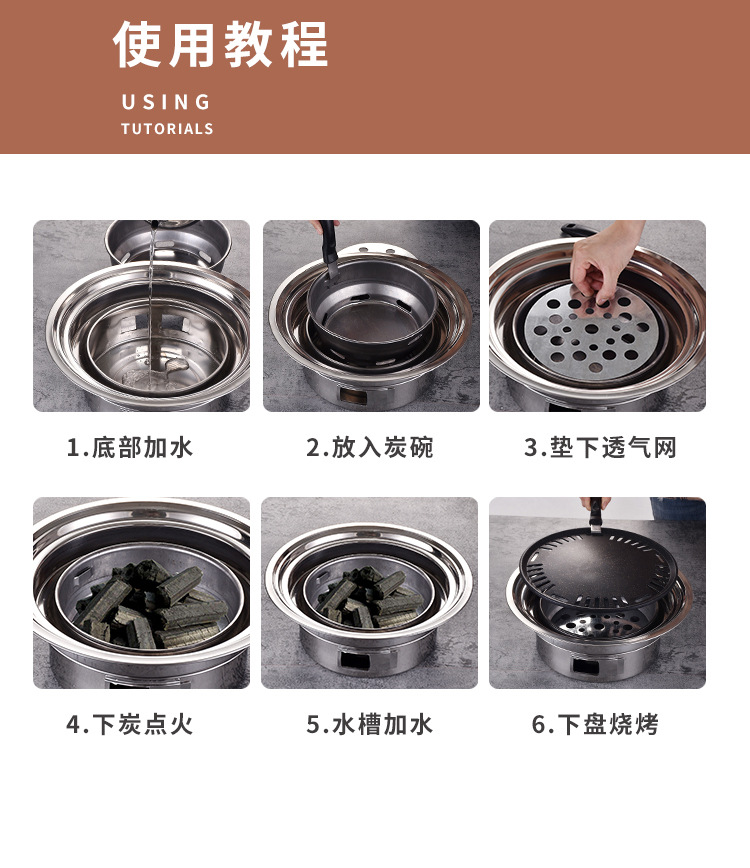 使用教程

USING
TUTORIALS

1.底部加水

2.放入炭碗

3.垫下透气网

4.下炭点火

5.水槽加水

6.下盘烧烤