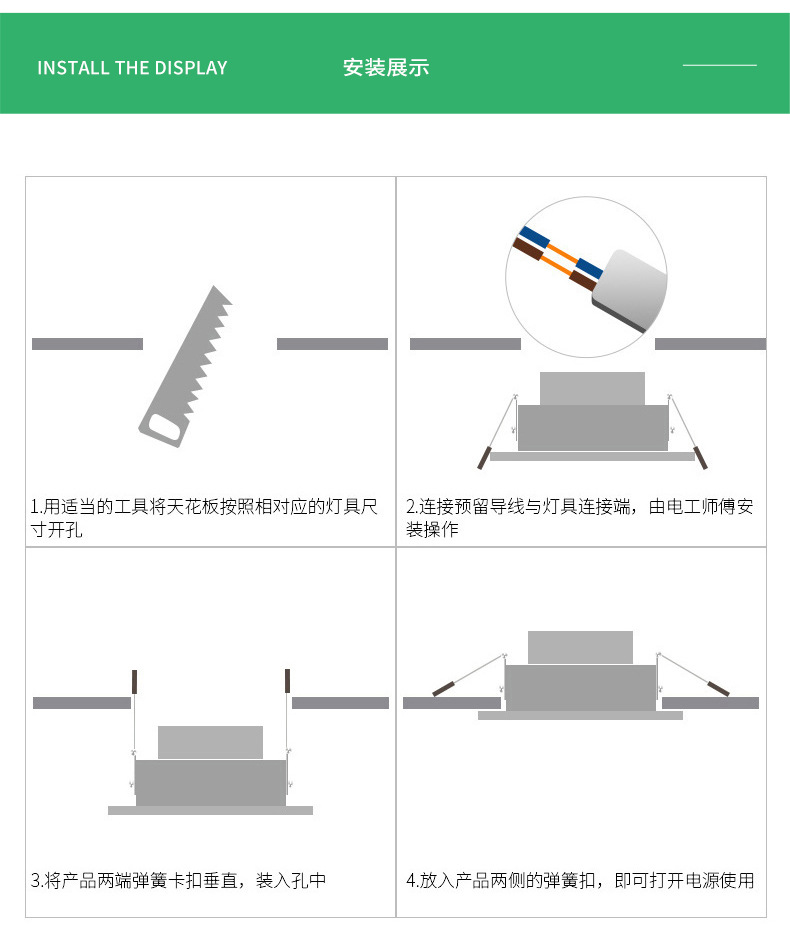 INSTALL THE DISPLAY

安装展示

1.用适当的工具将天花板按照相对应的灯具尺寸开孔

2.连接预留导线与灯具连接端，由电工师傅安装操作

3.将产品两端弹簧卡扣垂直，装入孔中

4.放入产品两侧的弹簧扣，即可打开电源使用