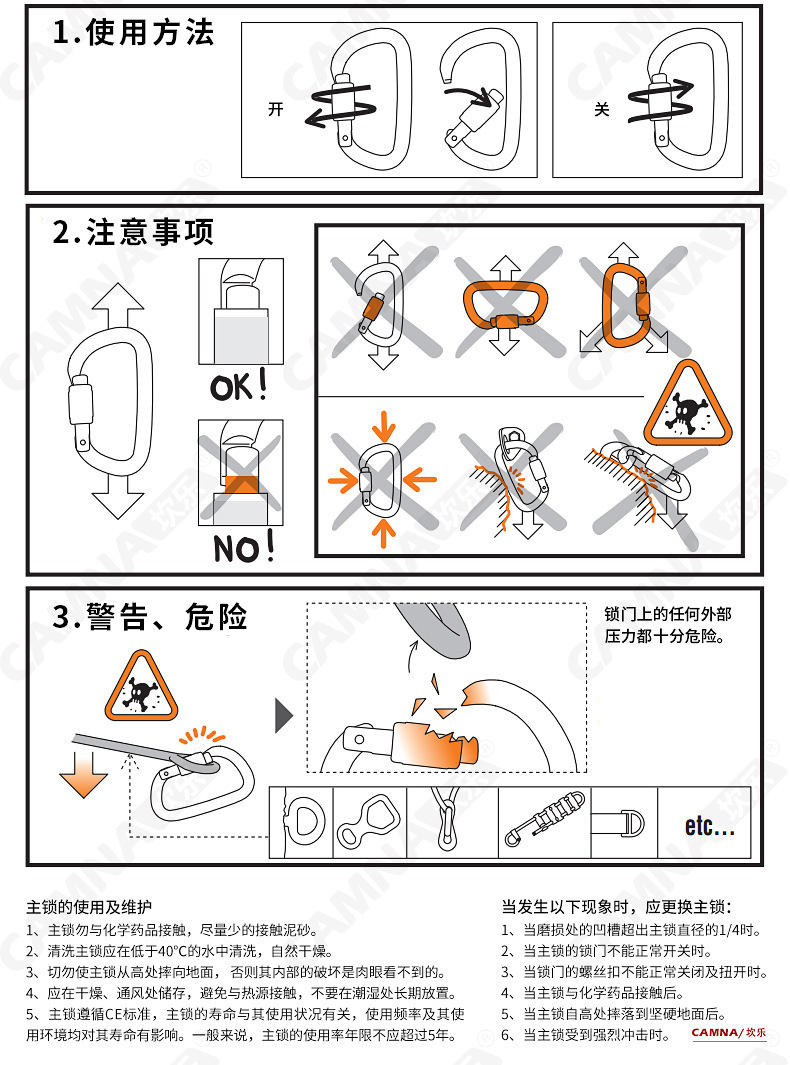 1.使用方法

开

关

2.注意事项

OK!

NO!

3.警告、危险

锁门上的任何外部压力都十分危险。

etc...

主锁的使用及维护
1、主锁勿与化学药品接触，尽量少的接触泥砂。
2、清洗主锁应在低于40°C的水中清洗，自然干燥。
3、切勿使主锁从高处摔向地面，否则其内部的破坏是肉眼看不到的。
4、应在干燥、通风处储存，避免与热源接触，不要在潮湿处长期放置。
5、主锁遵循CE标准，主锁的寿命与其使用状况有关，使用频率及其使用环境均对其寿命有影响。一般来说，主锁的使用率年限不应超过5年。

当发生以下现象时，应更换主锁：
1、当磨损处的凹槽超出主锁直径的1/4时。
2、当主锁的锁门不能正常开关时。
3、当锁门的螺丝扣不能正常关闭及扭开时。
4、当主锁与化学药品接触后。
5、当主锁自高处摔落到坚硬地面后。
6、当主锁受到强烈冲击时。

CAMNA/坎乐