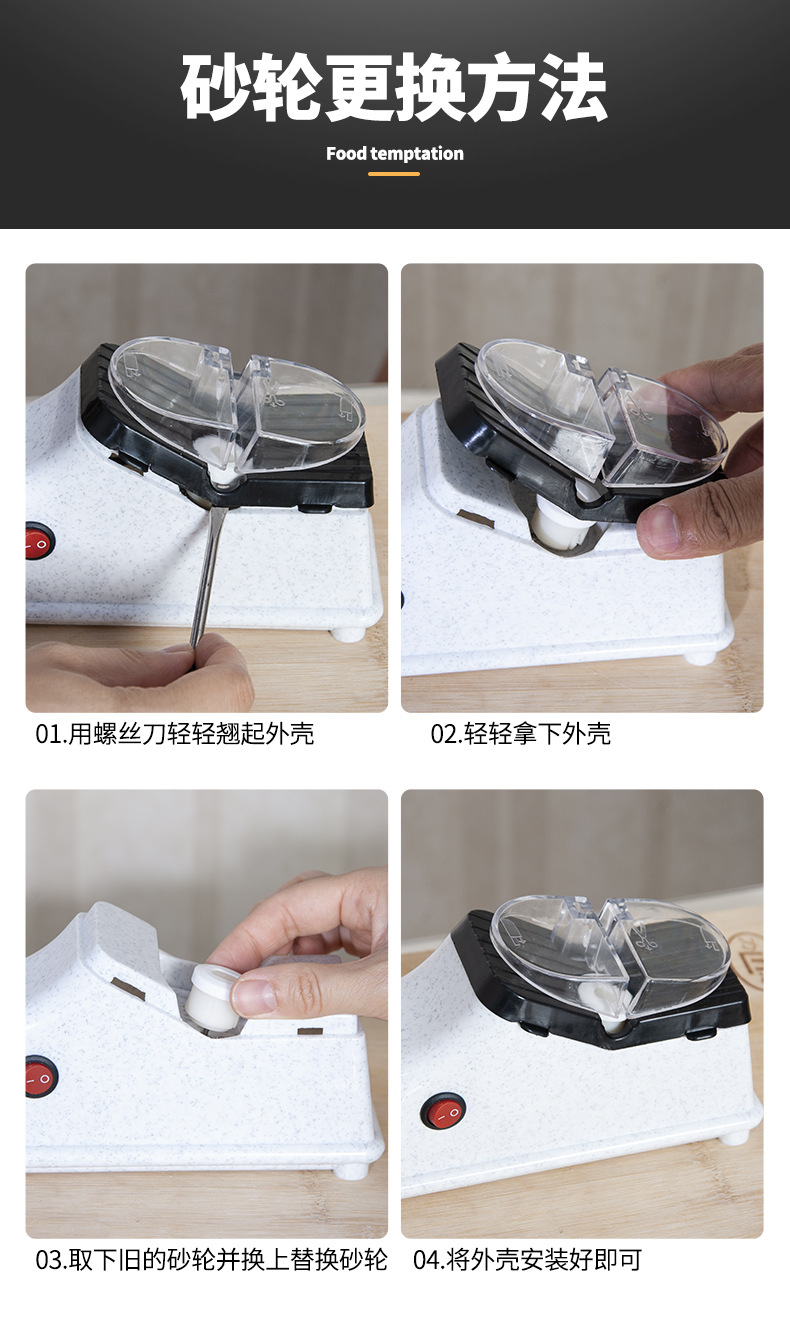 砂轮更换方法

Food temptation

01.用螺丝刀轻轻翘起外壳

02.轻轻拿下外壳

03.取下旧的砂轮并换上替换砂轮

04.将外壳安装好即可