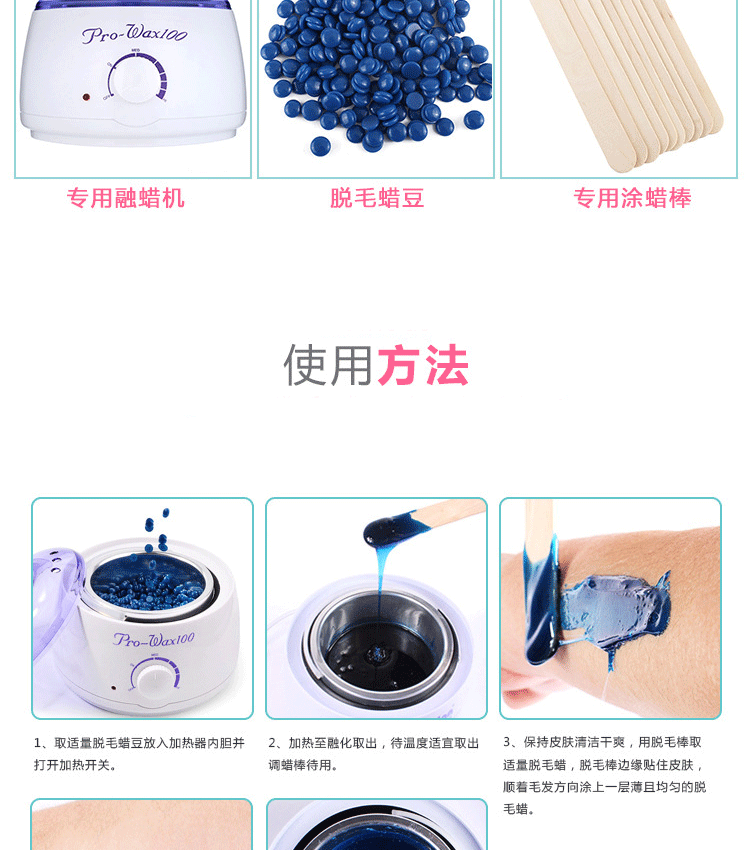 Pro-Wax100

专用融蜡机

脱毛蜡豆

专用涂蜡棒

使用方法

Pro-Wax100

1、取适量脱毛蜡豆放入加热器内胆并打开加热开关。

2、加热至融化取出，待温度适宜取出调蜡棒待用。

3、保持皮肤清洁干爽，用脱毛棒取适量脱毛蜡，脱毛棒边缘贴住皮肤，顺着毛发方向涂上一层薄且均匀的脱毛蜡。