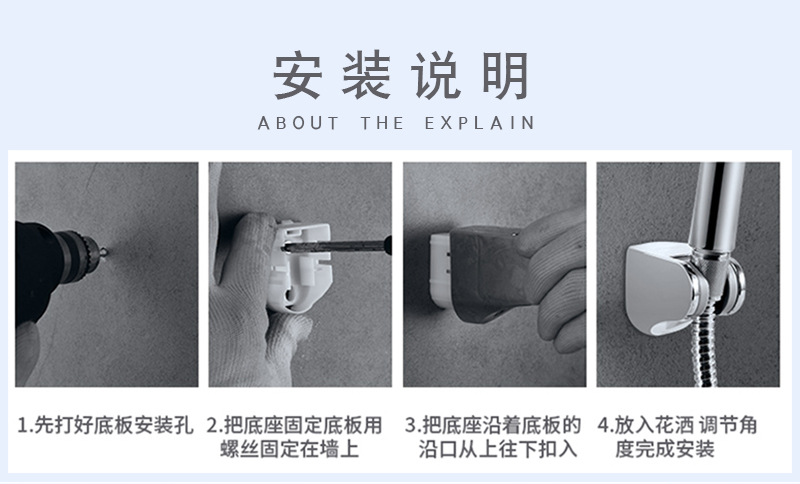 安装说明
ABOUT THE EXPLAIN

1.先打好底板安装孔

2.把底座固定底板用螺丝固定在墙上

3.把底座沿着底板的沿口从上往下扣入

4.放入花洒 调节角度完成安装