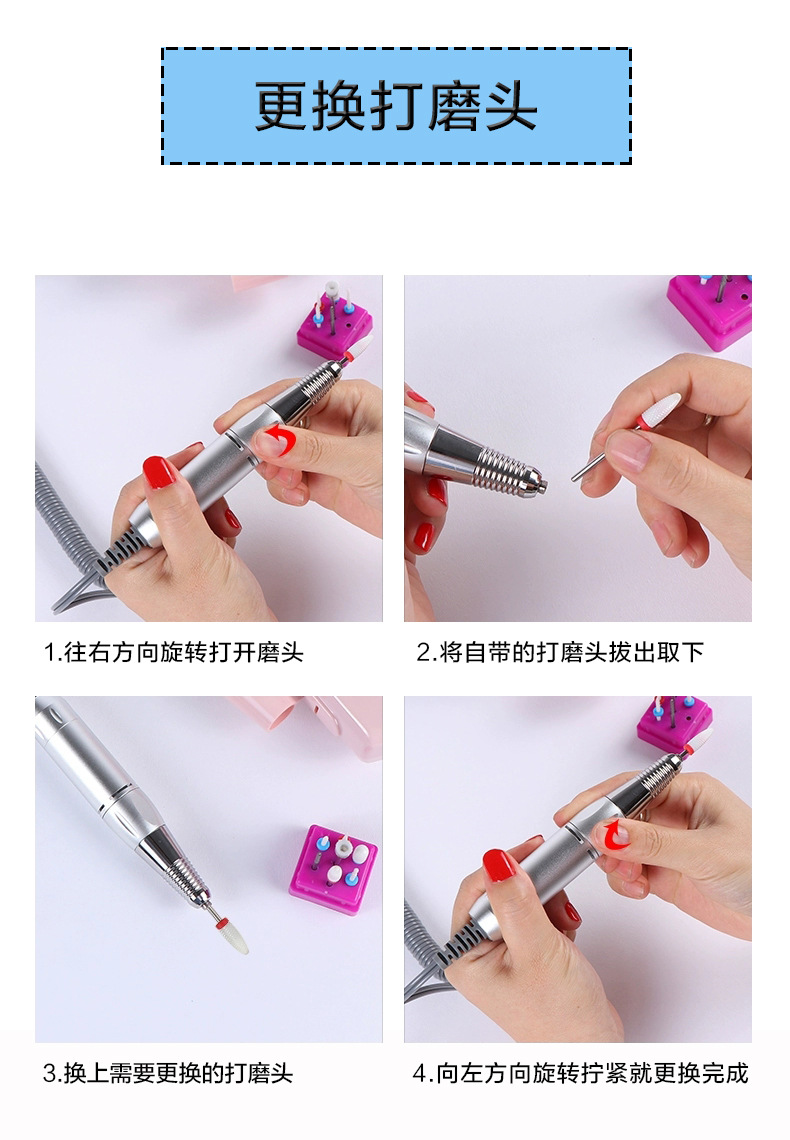 更换打磨头

1.往右方向旋转打开磨头

2.将自带的打磨头拔出取下

3.换上需要更换的打磨头

4.向左方向旋转拧紧就更换完成