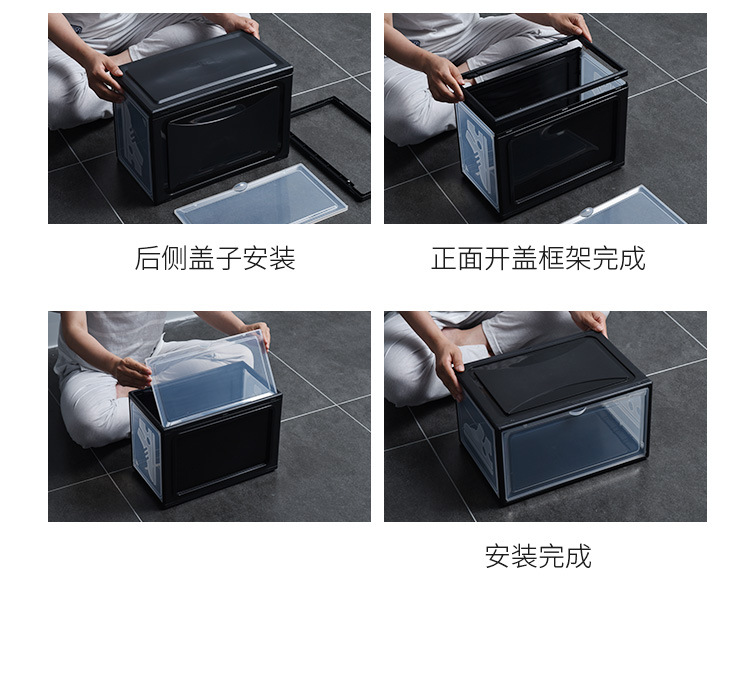 后侧盖子安装

正面开盖框架完成

安装完成