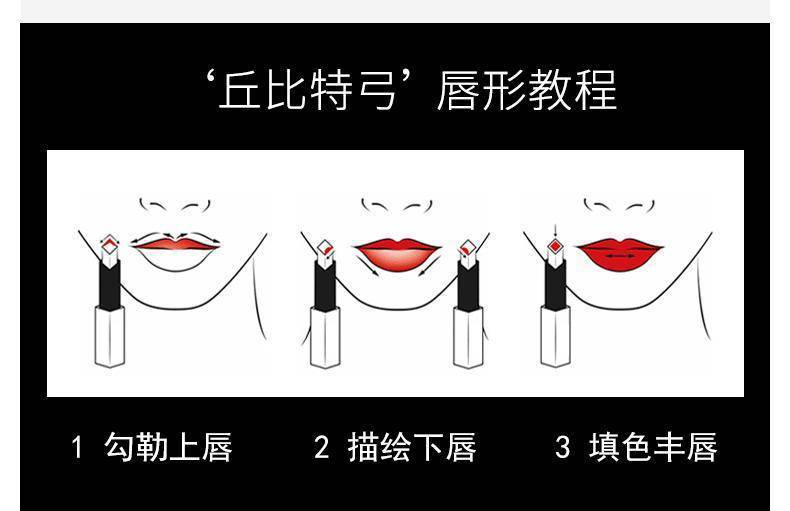 ‘丘比特弓’唇形教程

1 勾勒上唇

2 描绘下唇

3 填色丰唇