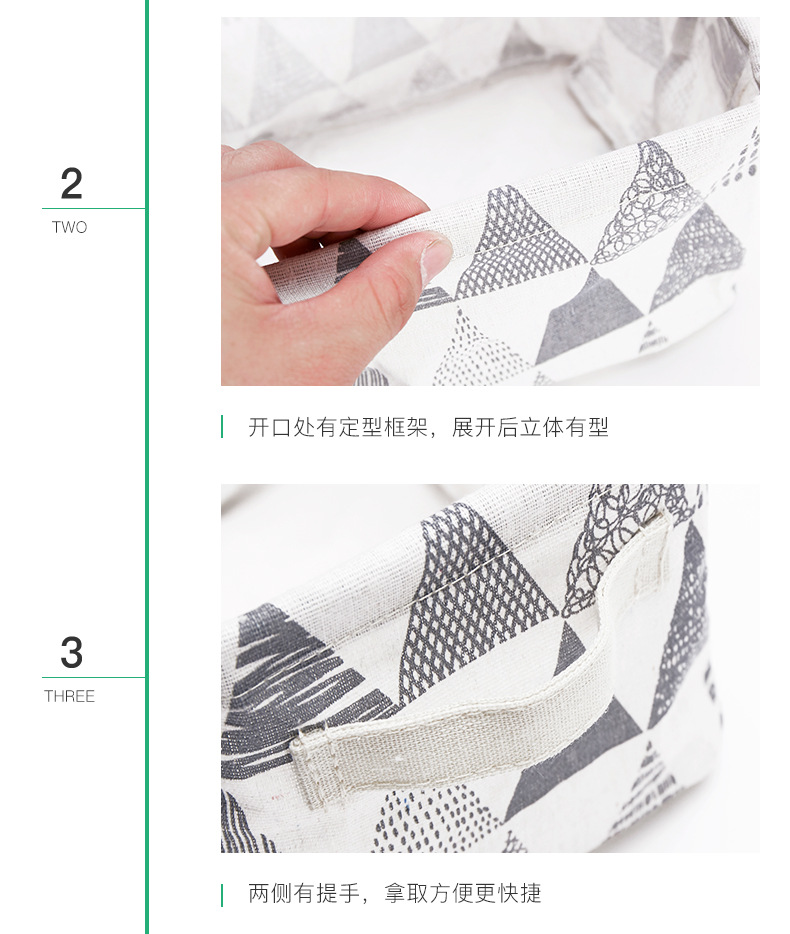 2
TWO

开口处有定型框架，展开后立体有型

3
THREE

两侧有提手，拿取方便更快捷