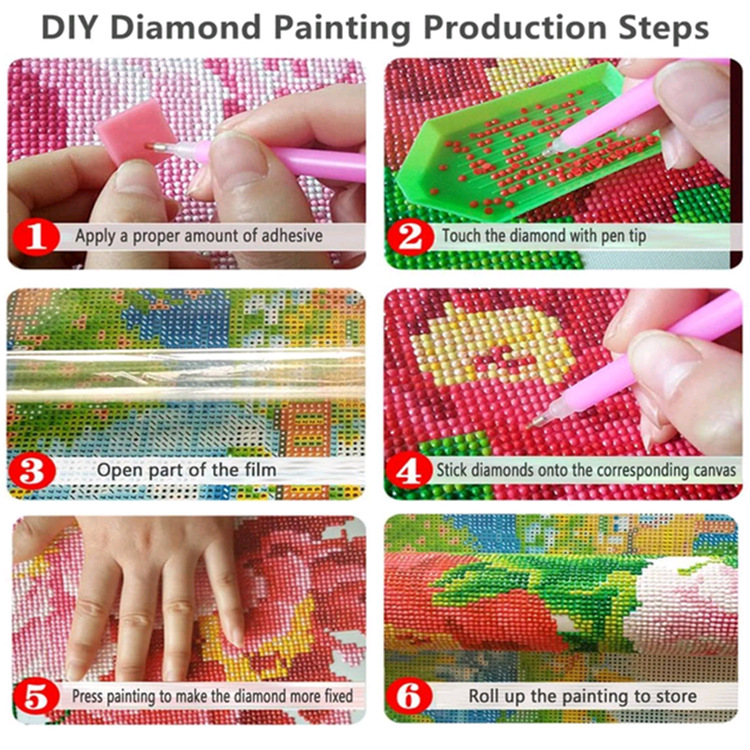 DIY Diamond Painting Production Steps

1 Apply a proper amount of adhesive

2 Touch the diamond with pen tip

3 Open part of the film

4 Stick diamonds onto the corresponding canvas

5 Press painting to make the diamond more fixed

6 Roll up the painting to store