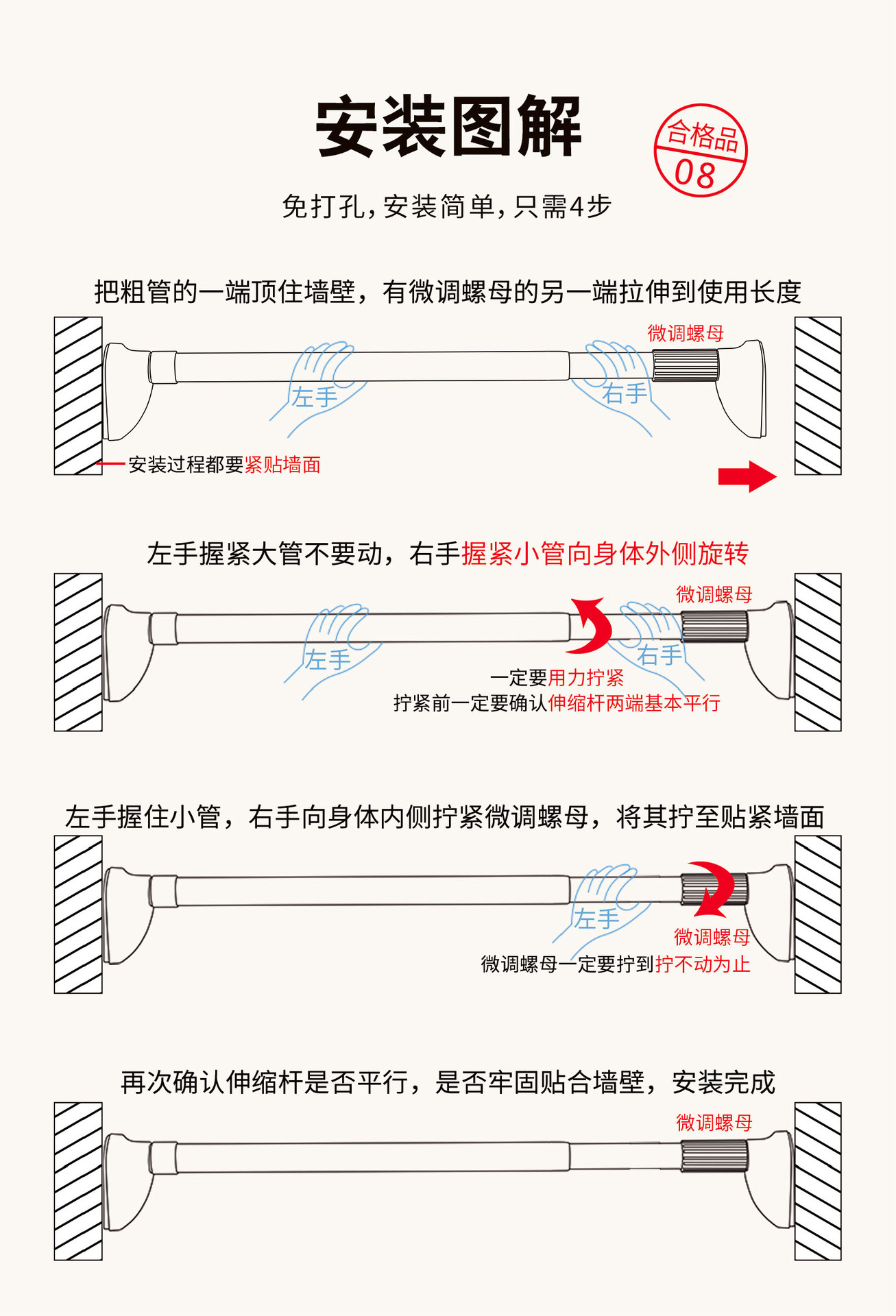 安装图解

合格品
08

免打孔，安装简单，只需4步

把粗管的一端顶住墙壁，有微调螺母的另一端拉伸到使用长度

微调螺母

左手

右手

安装过程都要紧贴墙面

左手握紧大管不要动，右手握紧小管向身体外侧旋转

微调螺母

左手

右手

一定要用力拧紧
拧紧前一定要确认伸缩杆两端基本平行

左手握住小管，右手向身体内侧拧紧微调螺母，将其拧至贴紧墙面

左手

微调螺母

微调螺母一定要拧到拧不动为止

再次确认伸缩杆是否平行，是否牢固贴合墙壁，安装完成

微调螺母