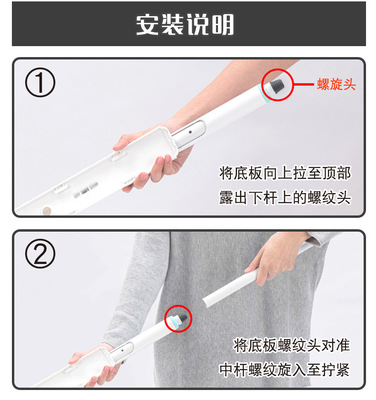 安装说明

①

螺旋头

将底板向上拉至顶部
露出下杆上的螺纹头

②

将底板螺纹头对准
中杆螺纹旋入至拧紧