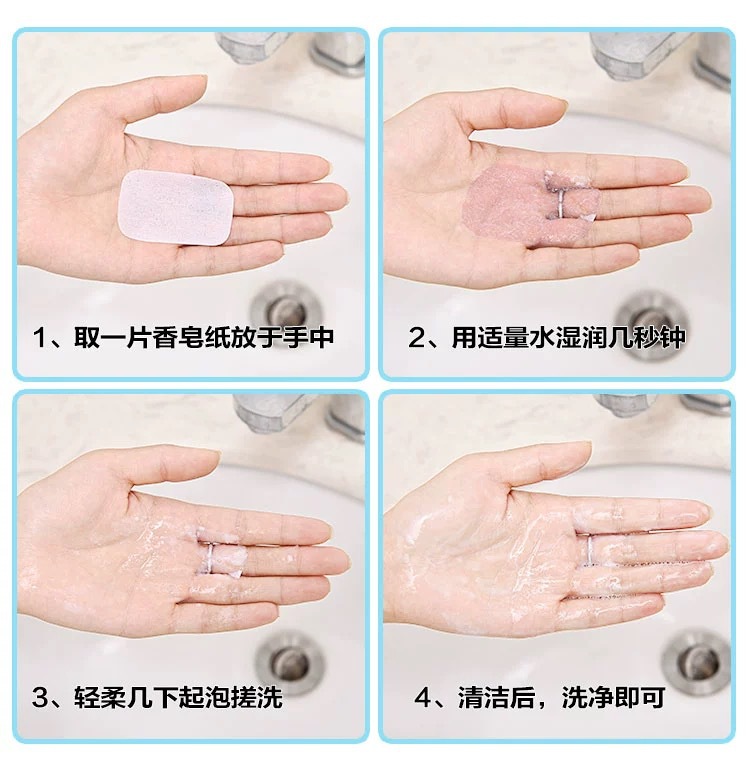 1、取一片香皂纸放于手中

2、用适量水湿润几秒钟

3、轻柔几下起泡搓洗

4、清洁后，洗净即可