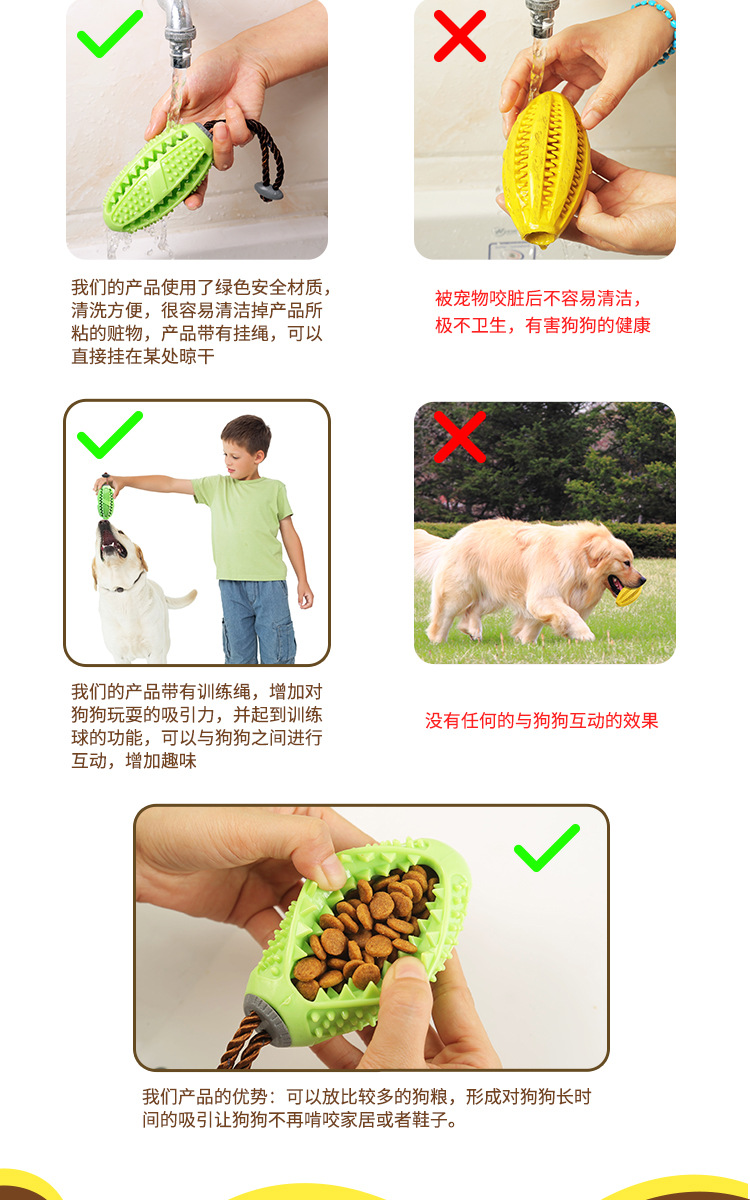 我们的产品使用了绿色安全材质，清洗方便，很容易清洁掉产品所粘的赃物，产品带有挂绳，可以直接挂在某处晾干

被宠物咬脏后不容易清洁，极不卫生，有害狗狗的健康

我们的产品带有训练绳，增加对狗狗玩耍的吸引力，并起到训练球的功能，可以与狗狗之间进行互动，增加趣味

没有任何的与狗狗互动的效果

我们产品的优势：可以放比较多的狗粮，形成对狗狗长时间的吸引让狗狗不再啃咬家居或者鞋子。