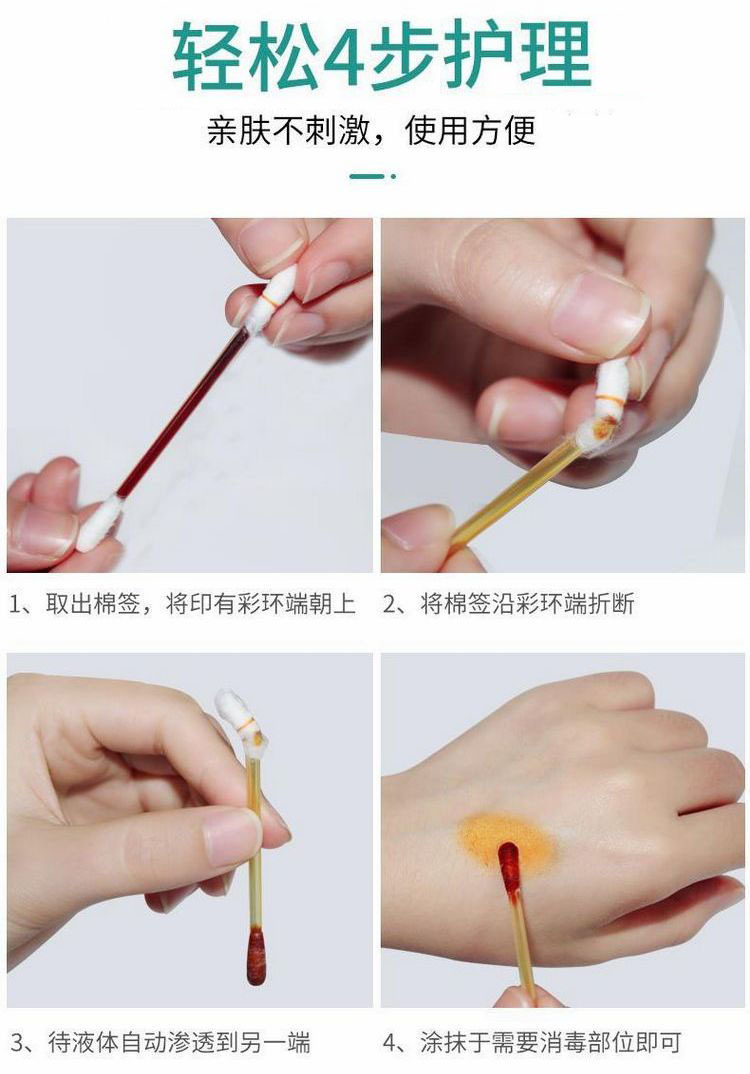 轻松4步护理

亲肤不刺激，使用方便

1、取出棉签，将印有彩环端朝上

2、将棉签沿彩环端折断

3、待液体自动渗透到另一端

4、涂抹于需要消毒部位即可