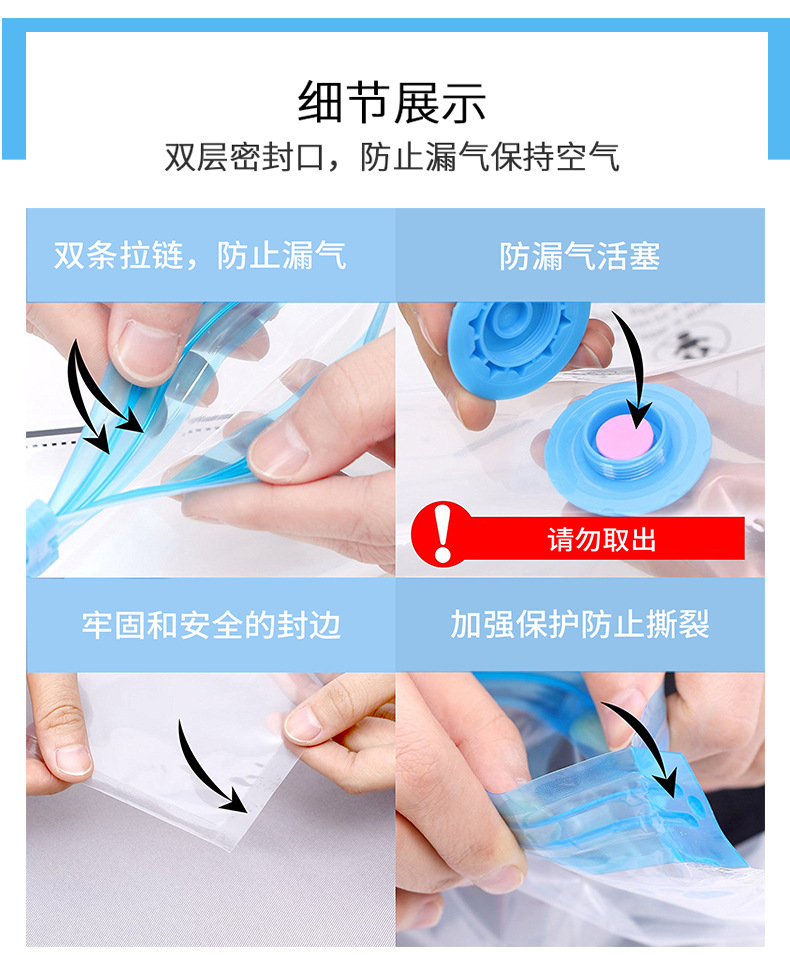 细节展示

双层密封口，防止漏气保持空气

双条拉链，防止漏气

防漏气活塞

请勿取出

牢固和安全的封边

加强保护防止撕裂