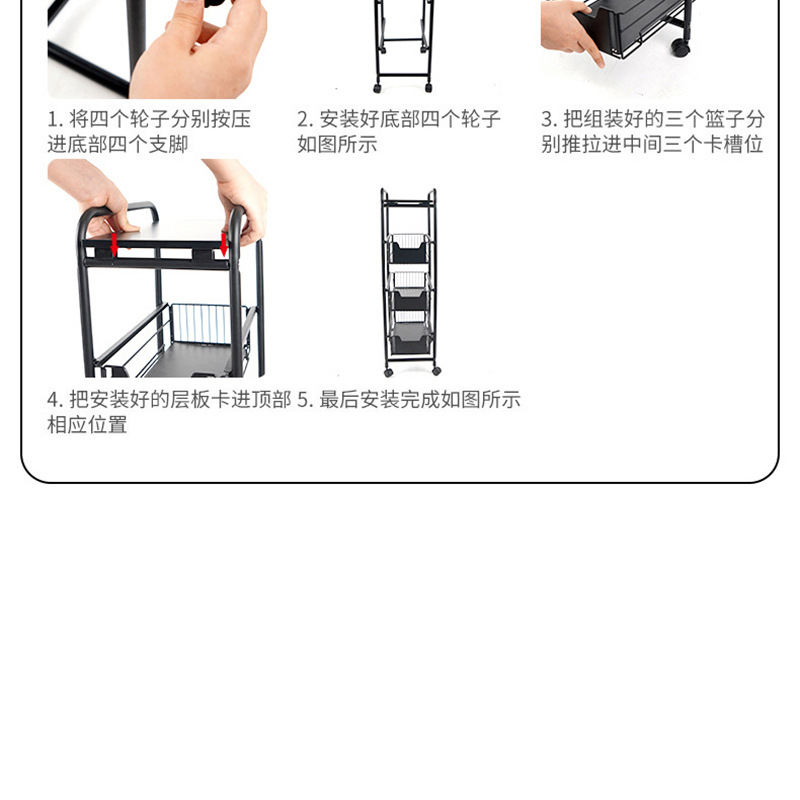 1. 将四个轮子分别按压进底部四个支脚

2. 安装好底部四个轮子如图所示

3. 把组装好的三个篮子分别推拉进中间三个卡槽位

4. 把安装好的层板卡进顶部相应位置

5. 最后安装完成如图所示