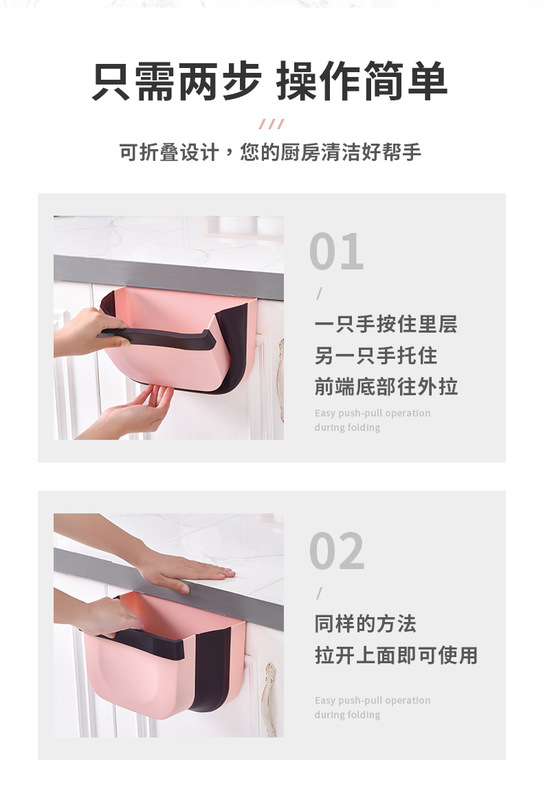 只需两步 操作简单

///

可折叠设计，您的厨房清洁好帮手

01

/

一只手按住里层
另一只手托住
前端底部往外拉

Easy push-pull operation during folding

02

/

同样的方法
拉开上面即可使用

Easy push-pull operation during folding