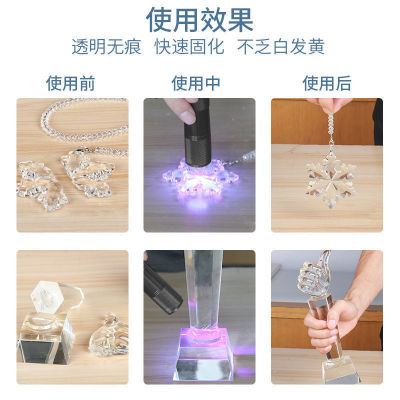 使用效果
透明无痕 快速固化 不乏白发黄

使用前

使用中

使用后