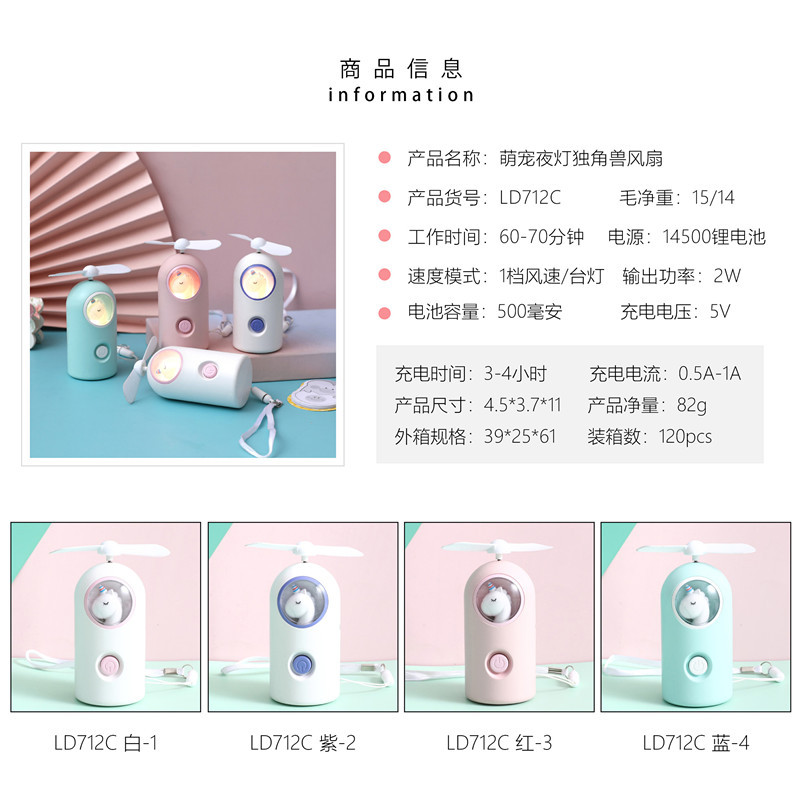 商品信息
information

产品名称：萌宠夜灯独角兽风扇
产品货号：LD712C　　毛净重：15/14
工作时间：60-70分钟　电源：14500锂电池
速度模式：1档风速/台灯　输出功率：2W
电池容量：500毫安　　充电电压：5V

充电时间：3-4小时　　充电电流：0.5A-1A
产品尺寸：4.5*3.7*11　产品净量：82g
外箱规格：39*25*61　装箱数：120pcs

LD712C 白-1
LD712C 紫-2
LD712C 红-3
LD712C 蓝-4