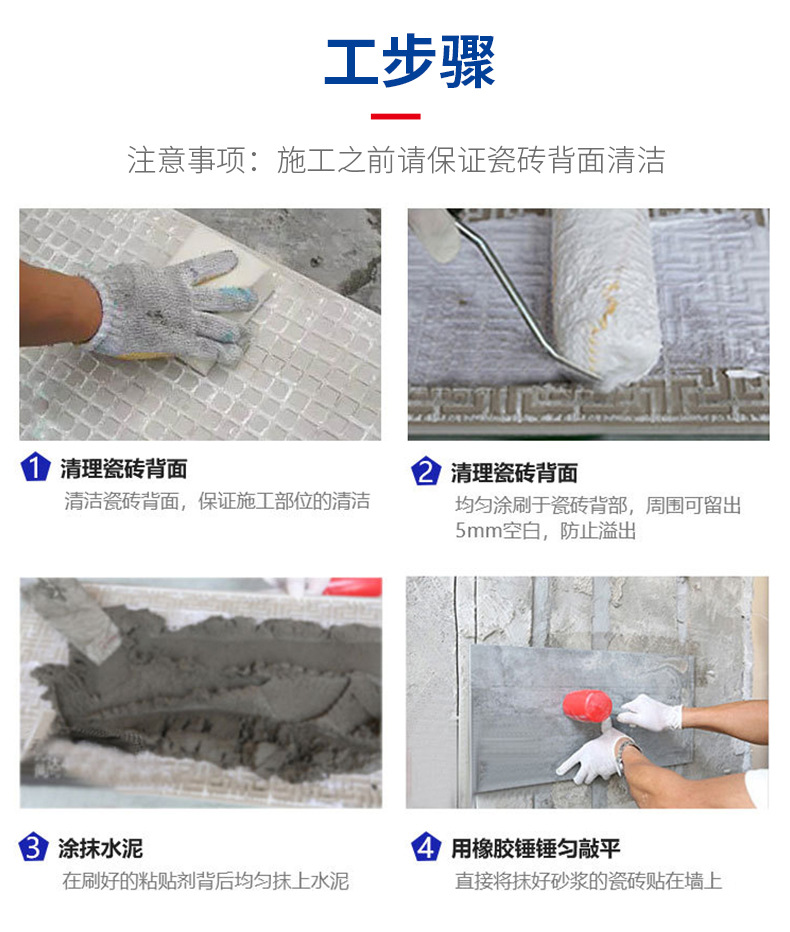 工步骤

注意事项：施工之前请保证瓷砖背面清洁

1 清理瓷砖背面

清洁瓷砖背面，保证施工部位的清洁

2 清理瓷砖背面

均匀涂刷于瓷砖背部，周围可留出5mm空白，防止溢出

3 涂抹水泥

在刷好的粘贴剂背后均匀抹上水泥

4 用橡胶锤锤匀敲平

直接将抹好砂浆的瓷砖贴在墙上