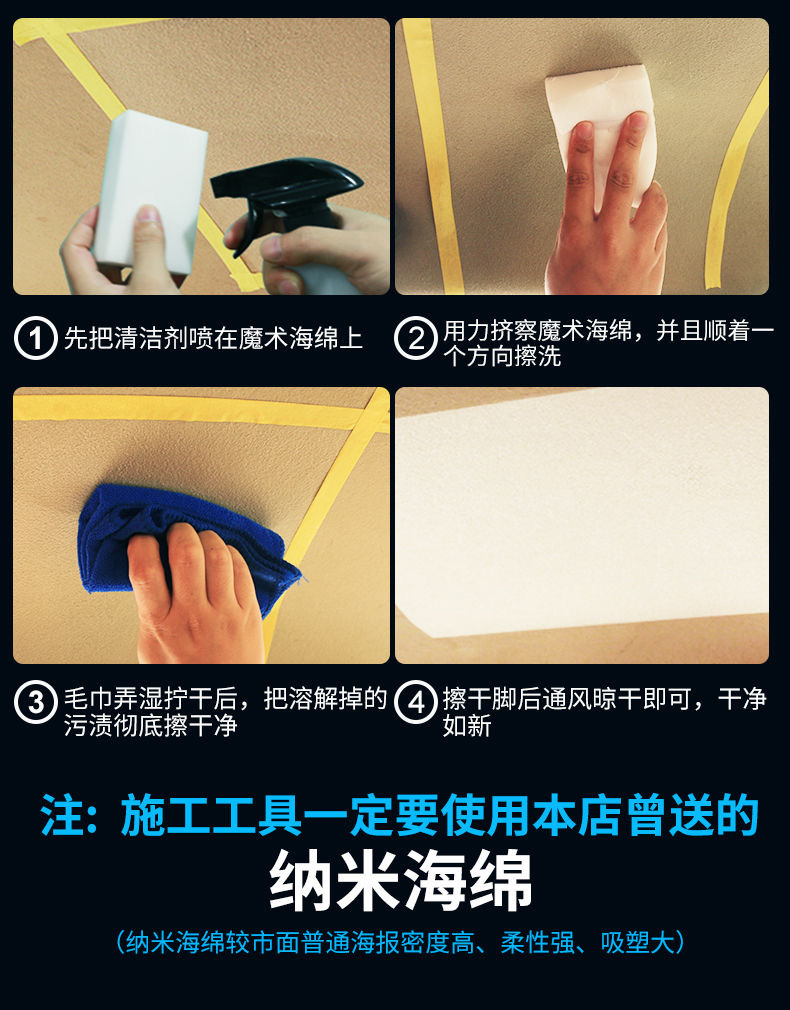 1 先把清洁剂喷在魔术海绵上

2 用力挤察魔术海绵，并且顺着一个方向擦洗

3 毛巾弄湿拧干后，把溶解掉的污渍彻底擦干净

4 擦干脚后通风晾干即可，干净如新

注：施工工具一定要使用本店曾送的

纳米海绵

（纳米海绵较市面普通海报密度高、柔性强、吸塑大）