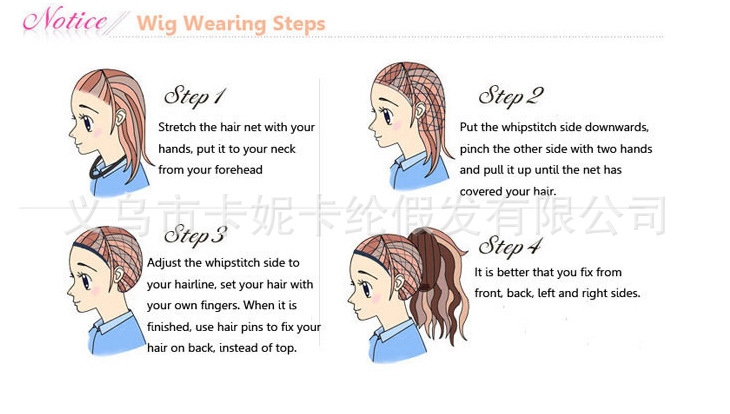 Notice Wig Wearing Steps

Step 1
Stretch the hair net with your hands, put it to your neck from your forehead

Step 2
Put the whipstitch side downwards, pinch the other side with two hands and pull it up until the net has covered your hair.

义乌市卡妮卡纶假发有限公司

Step 3
Adjust the whipstitch side to your hairline, set your hair with your own fingers. When it is finished, use hair pins to fix your hair on back, instead of top.

Step 4
It is better that you fix from front, back, left and right sides.