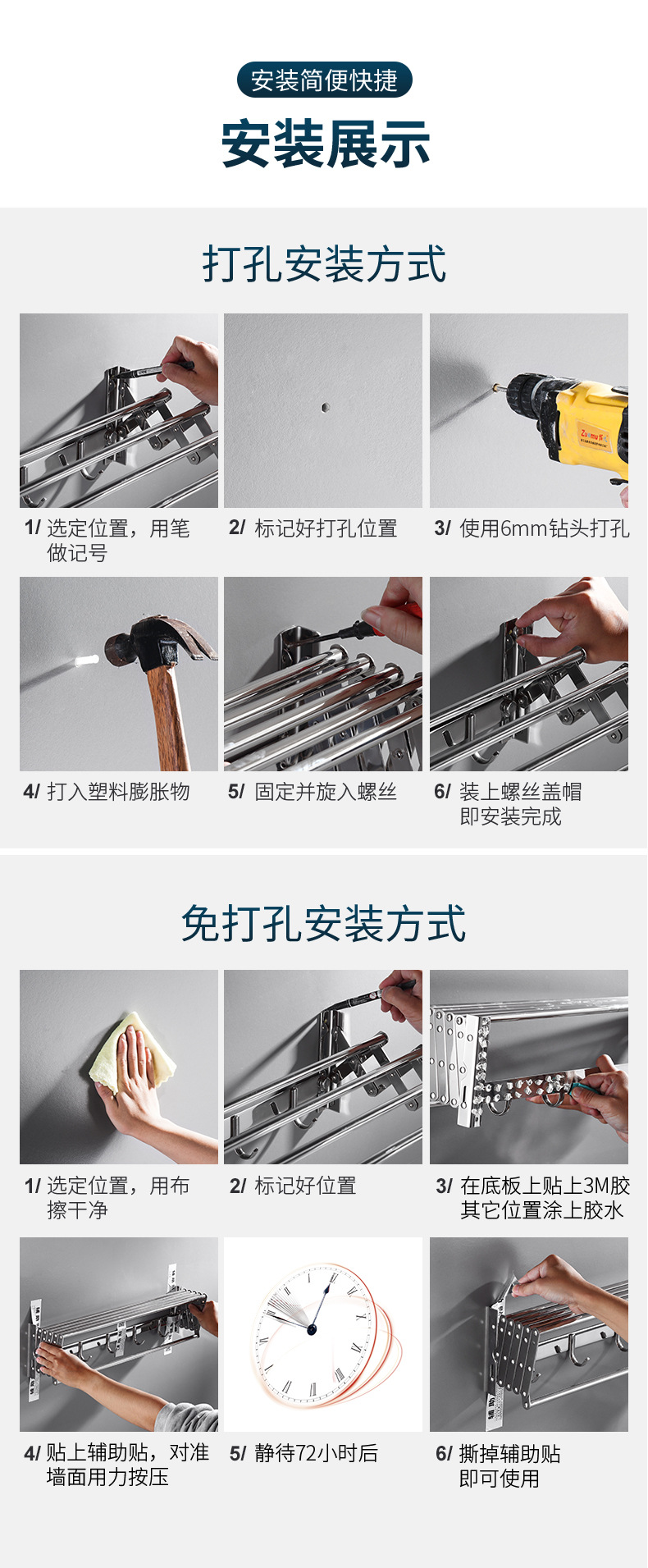 安装简便快捷

安装展示

打孔安装方式

1/ 选定位置，用笔做记号

2/ 标记好打孔位置

3/ 使用6mm钻头打孔

4/ 打入塑料膨胀物

5/ 固定并旋入螺丝

6/ 装上螺丝盖帽即安装完成

免打孔安装方式

1/ 选定位置，用布擦干净

2/ 标记好位置

3/ 在底板上贴上3M胶其它位置涂上胶水

4/ 贴上辅助贴，对准墙面用力按压

5/ 静待72小时后

6/ 撕掉辅助贴即可使用