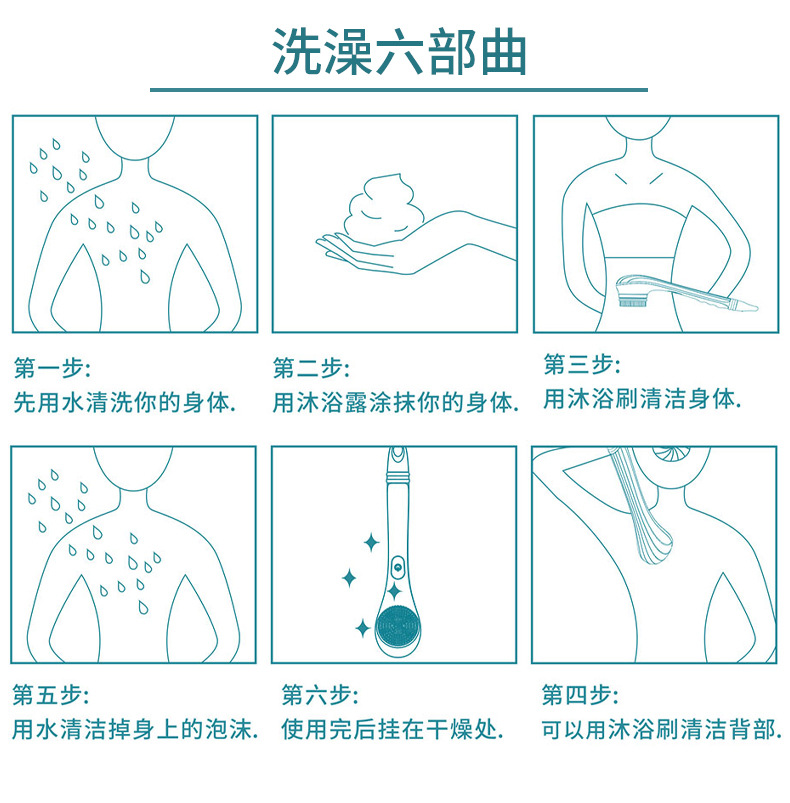 洗澡六部曲

第一步:
先用水清洗你的身体.

第二步:
用沐浴露涂抹你的身体.

第三步:
用沐浴刷清洁身体.

第五步:
用水清洁掉身上的泡沫.

第六步:
使用完后挂在干燥处.

第四步:
可以用沐浴刷清洁背部.