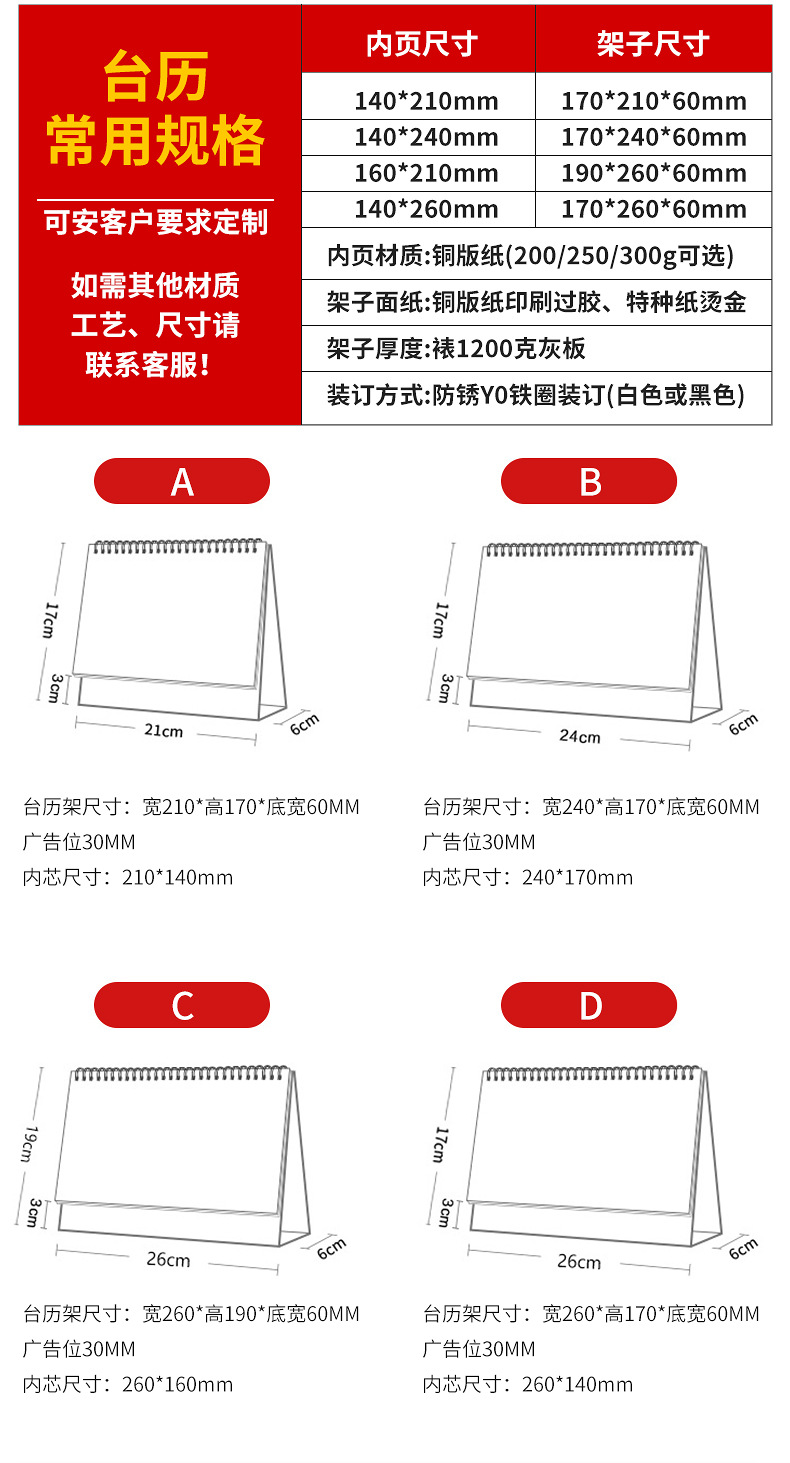 台历
常用规格

可安客户要求定制

如需其他材质
工艺、尺寸请
联系客服！

| 内页尺寸 | 架子尺寸 |
|---|---|
| 140*210mm | 170*210*60mm |
| 140*240mm | 170*240*60mm |
| 160*210mm | 190*260*60mm |
| 140*260mm | 170*260*60mm |

内页材质:铜版纸(200/250/300g可选)

架子面纸:铜版纸印刷过胶、特种纸烫金

架子厚度:裱1200克灰板

装订方式:防锈Y0铁圈装订(白色或黑色)

A

17cm
3cm
21cm
6cm

台历架尺寸：宽210*高170*底宽60MM
广告位30MM
内芯尺寸：210*140mm

B

17cm
3cm
24cm
6cm

台历架尺寸：宽240*高170*底宽60MM
广告位30MM
内芯尺寸：240*170mm

C

19cm
3cm
26cm
6cm

台历架尺寸：宽260*高190*底宽60MM
广告位30MM
内芯尺寸：260*160mm

D

17cm
3cm
26cm
6cm

台历架尺寸：宽260*高170*底宽60MM
广告位30MM
内芯尺寸：260*140mm