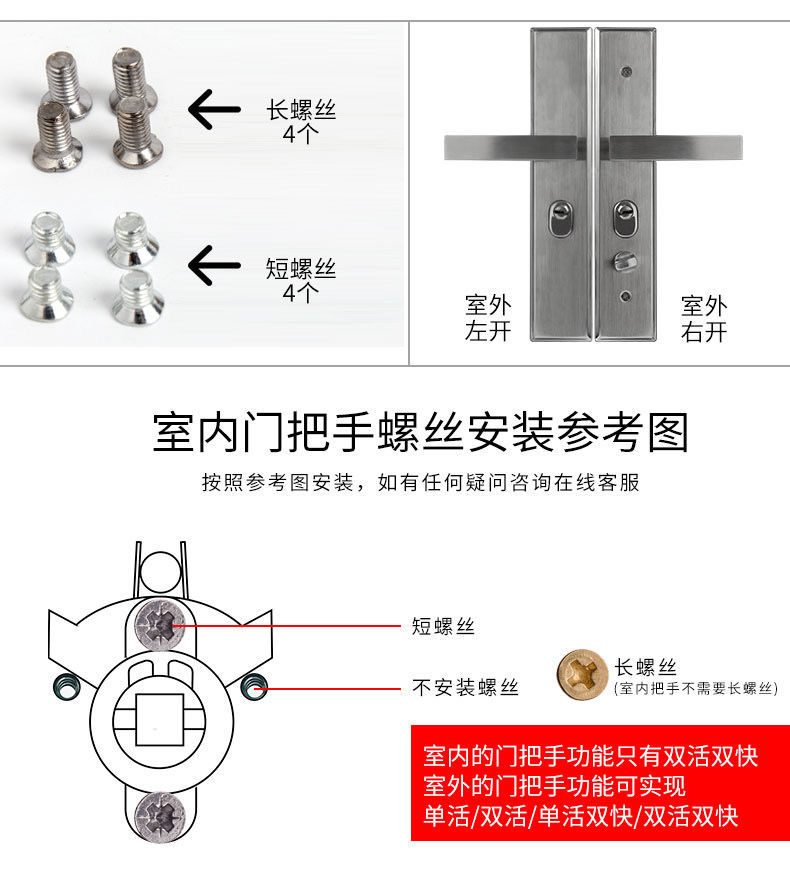 长螺丝
4个

短螺丝
4个

室外
左开

室外
右开

室内门把手螺丝安装参考图

按照参考图安装，如有任何疑问咨询在线客服

短螺丝

不安装螺丝

长螺丝
(室内把手不需要长螺丝)

室内的门把手功能只有双活双快
室外的门把手功能可实现
单活/双活/单活双快/双活双快