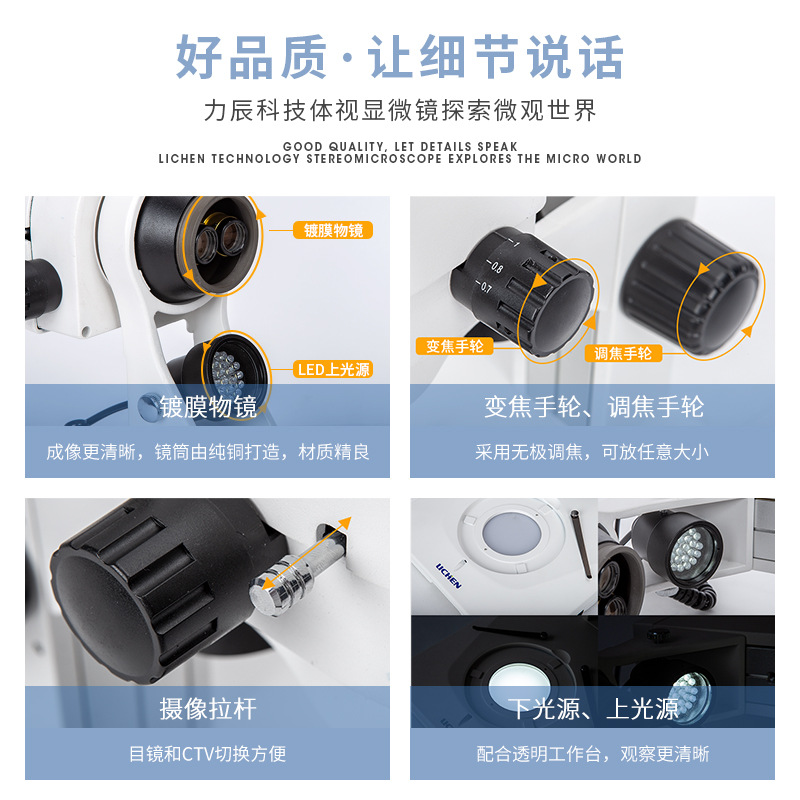 好品质·让细节说话

力辰科技体视显微镜探索微观世界

GOOD QUALITY, LET DETAILS SPEAK
LICHEN TECHNOLOGY STEREOMICROSCOPE EXPLORES THE MICRO WORLD

镀膜物镜

LED上光源

镀膜物镜

成像更清晰，镜筒由纯铜打造，材质精良

1

0.8

0.7

变焦手轮

调焦手轮

变焦手轮、调焦手轮

采用无极调焦，可放任意大小

摄像拉杆

目镜和CTV切换方便

LICHEN

下光源、上光源

配合透明工作台，观察更清晰