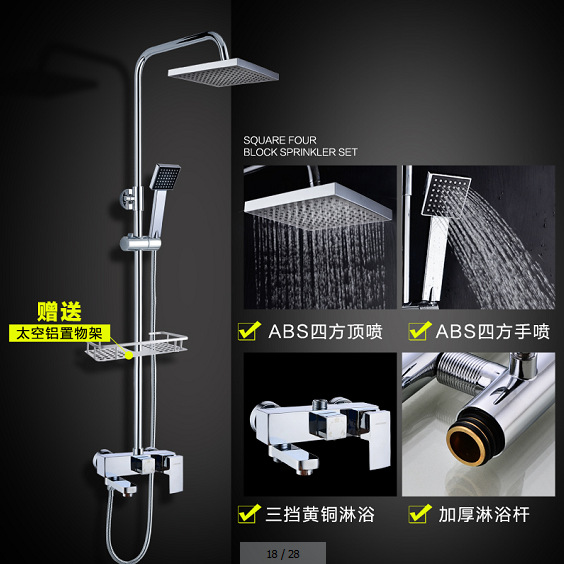 赠送
太空铝置物架

SQUARE FOUR
BLOCK SPRINKLER SET

ABS四方顶喷

ABS四方手喷

三挡黄铜淋浴

加厚淋浴杆

18 / 28