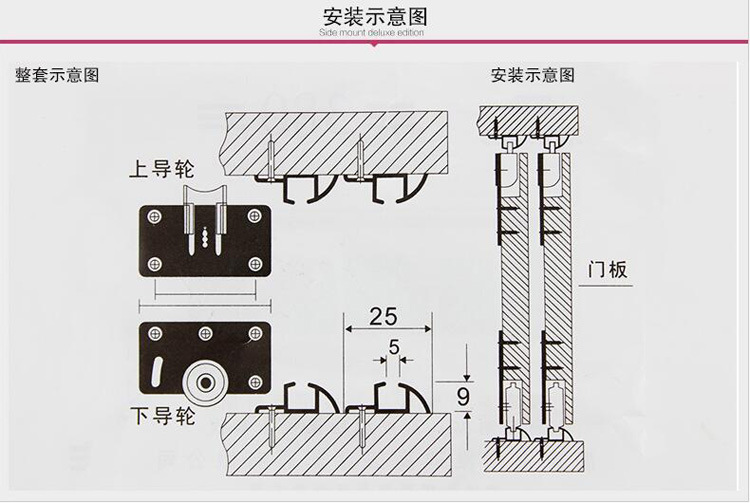 安装示意图
Side mount deluxe edition

整套示意图

安装示意图

上导轮

下导轮

25

5

9

门板