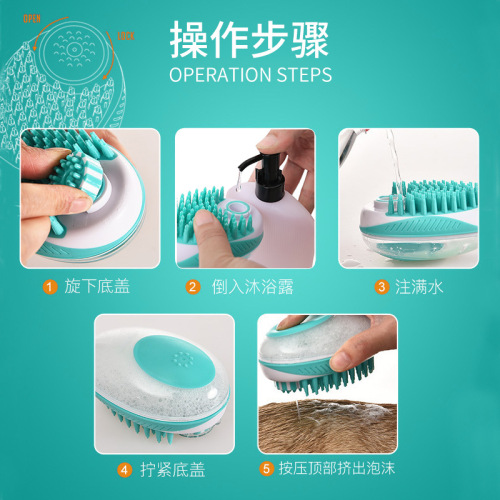 OPEN

LOCK

操作步骤

OPERATION STEPS

1 旋下底盖

2 倒入沐浴露

3 注满水

4 拧紧底盖

5 按压顶部挤出泡沫